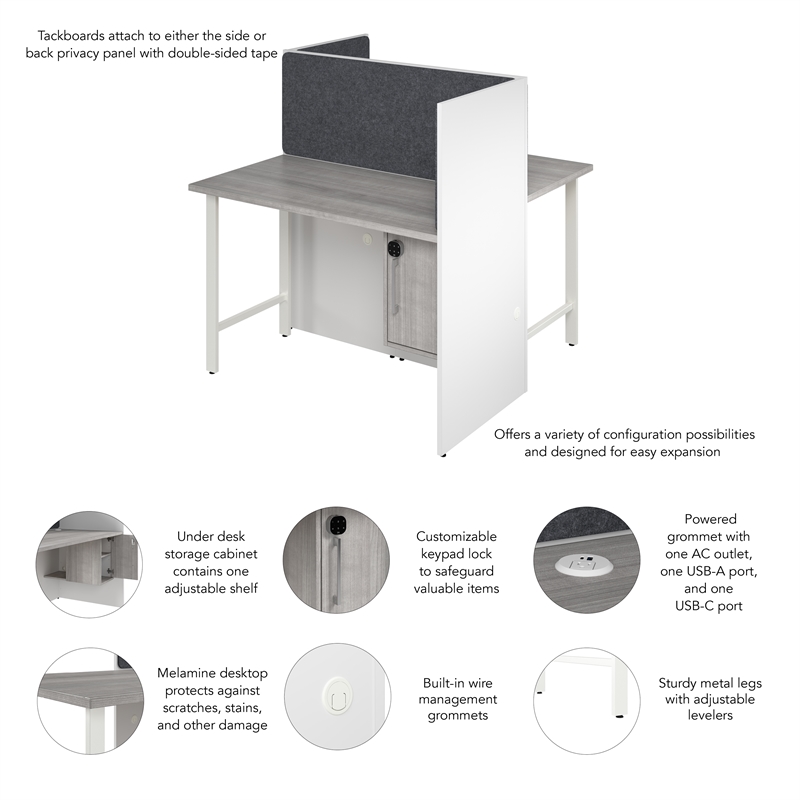 Tackboards attach to either the side or back privacy panel with double-sided tape

Offers a variety of configuration possibilities and designed for easy expansion

Under desk storage cabinet contains one adjustable shelf

Customizable keypad lock to safeguard valuable items

Powered grommet with one AC outlet, one USB-A port, and one USB-C port

Melamine desktop protects against scratches, stains, and other damage

Built-in wire management grommets

Sturdy metal legs with adjustable levelers