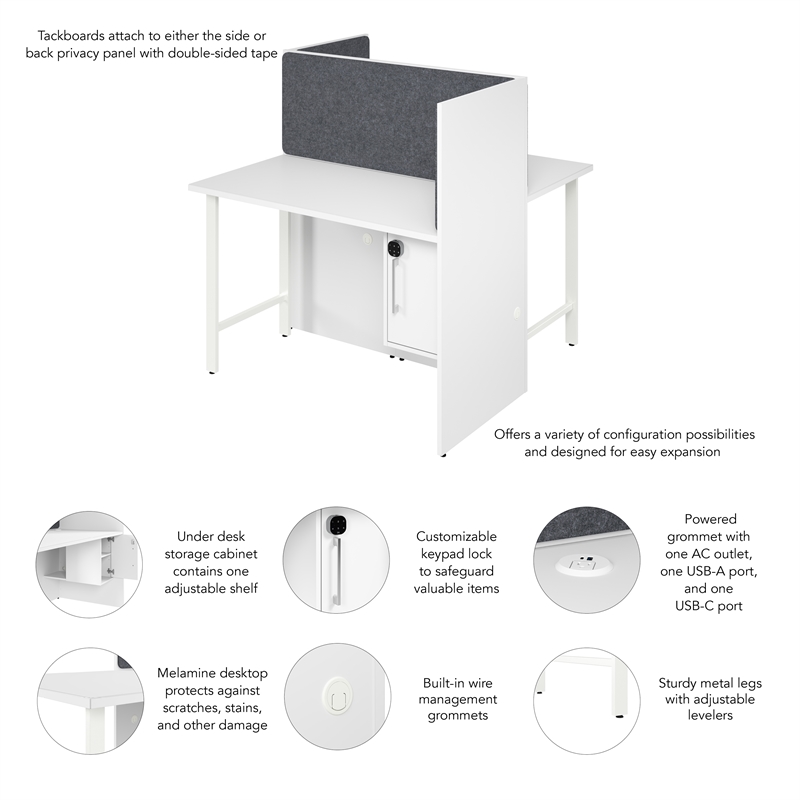 Tackboards attach to either the side or back privacy panel with double-sided tape

Offers a variety of configuration possibilities and designed for easy expansion

Under desk storage cabinet contains one adjustable shelf

Customizable keypad lock to safeguard valuable items

Powered grommet with one AC outlet, one USB-A port, and one USB-C port

Melamine desktop protects against scratches, stains, and other damage

Built-in wire management grommets

Sturdy metal legs with adjustable levelers