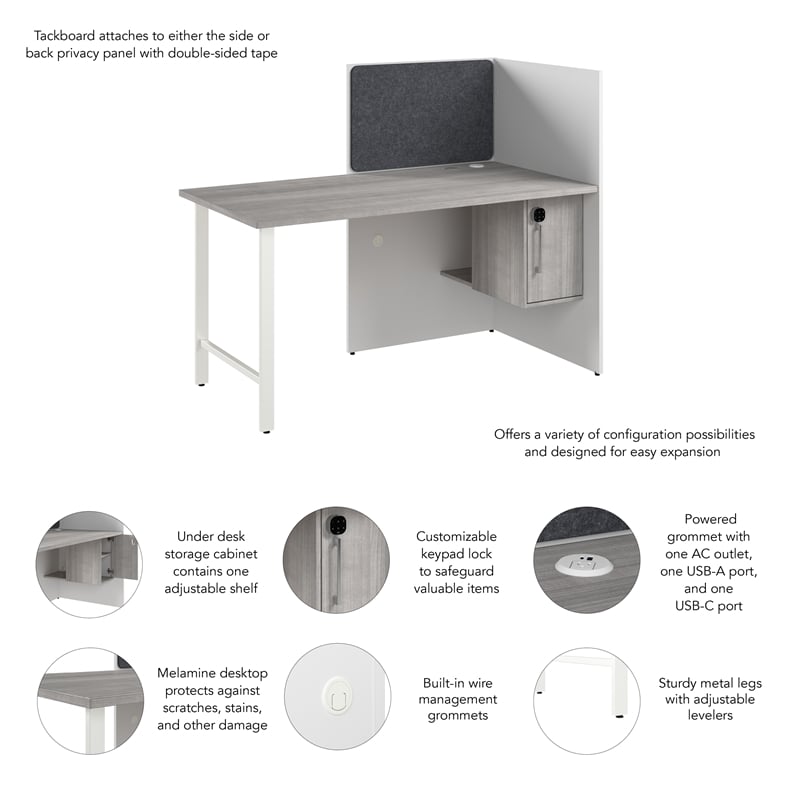 Tackboard attaches to either the side or back privacy panel with double-sided tape

Offers a variety of configuration possibilities and designed for easy expansion

Under desk storage cabinet contains one adjustable shelf

Customizable keypad lock to safeguard valuable items

Powered grommet with one AC outlet, one USB-A port, and one USB-C port

Melamine desktop protects against scratches, stains, and other damage

Built-in wire management grommets

Sturdy metal legs with adjustable levelers