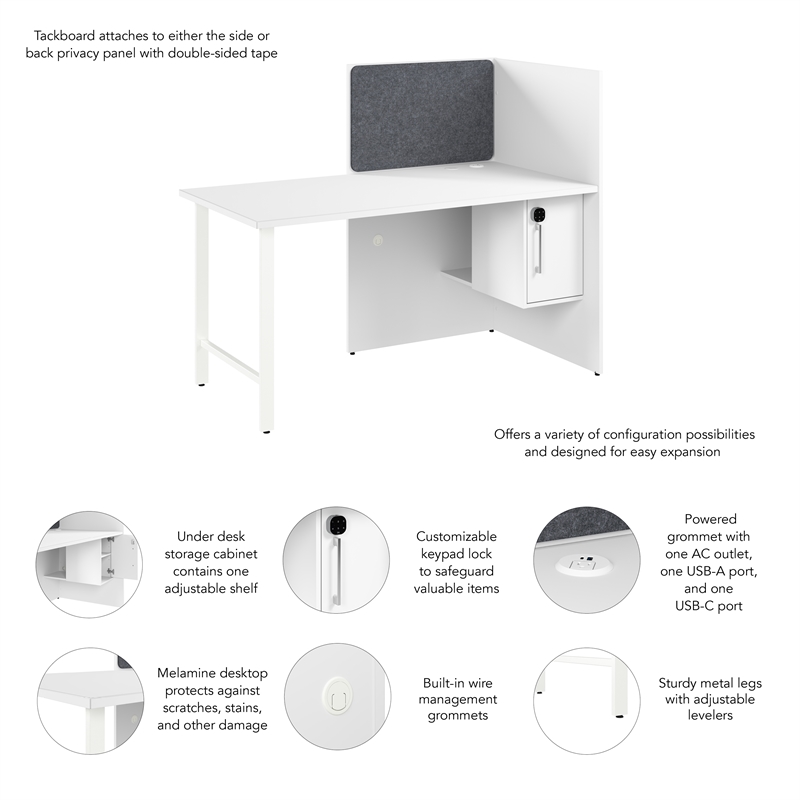 Tackboard attaches to either the side or back privacy panel with double-sided tape

Offers a variety of configuration possibilities and designed for easy expansion

Under desk storage cabinet contains one adjustable shelf

Customizable keypad lock to safeguard valuable items

Powered grommet with one AC outlet, one USB-A port, and one USB-C port

Melamine desktop protects against scratches, stains, and other damage

Built-in wire management grommets

Sturdy metal legs with adjustable levelers