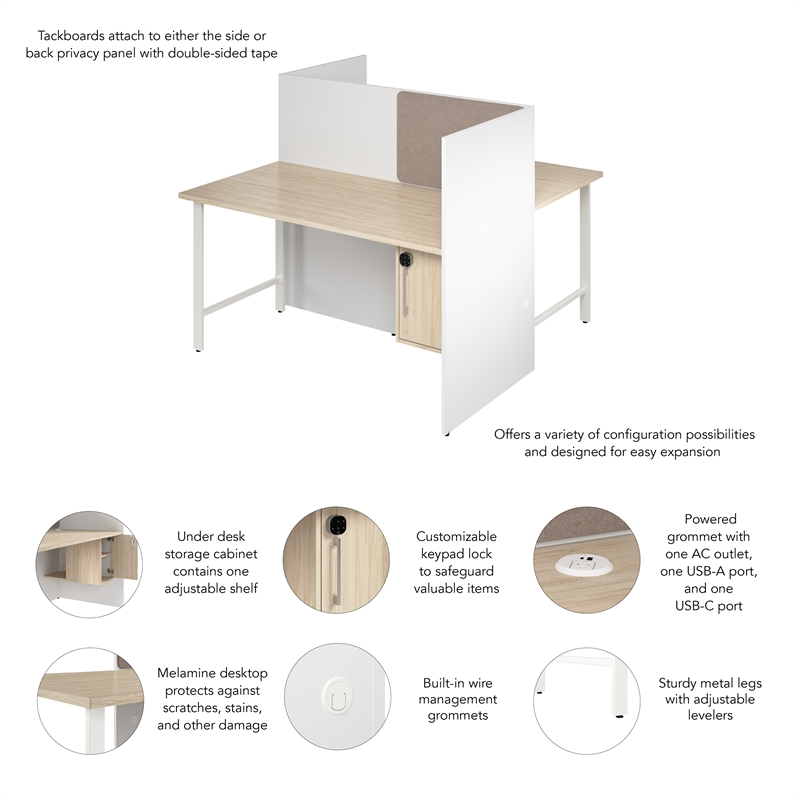 Tackboards attach to either the side or back privacy panel with double-sided tape

Offers a variety of configuration possibilities and designed for easy expansion

Under desk storage cabinet contains one adjustable shelf

Customizable keypad lock to safeguard valuable items

Powered grommet with one AC outlet, one USB-A port, and one USB-C port

Melamine desktop protects against scratches, stains, and other damage

Built-in wire management grommets

Sturdy metal legs with adjustable levelers