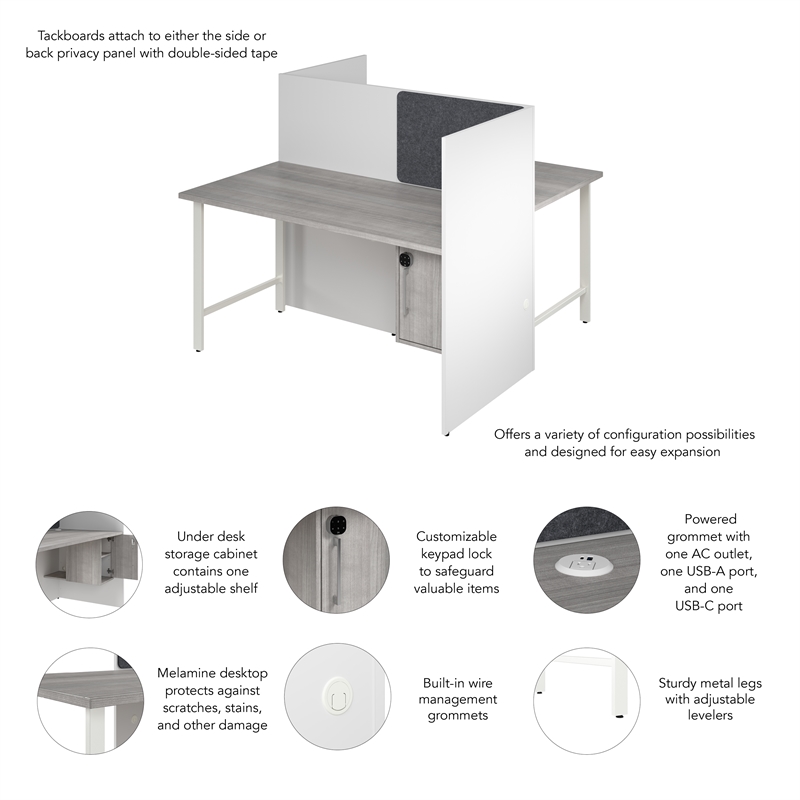 Tackboards attach to either the side or back privacy panel with double-sided tape

Offers a variety of configuration possibilities and designed for easy expansion

Under desk storage cabinet contains one adjustable shelf

Customizable keypad lock to safeguard valuable items

Powered grommet with one AC outlet, one USB-A port, and one USB-C port

Melamine desktop protects against scratches, stains, and other damage

Built-in wire management grommets

Sturdy metal legs with adjustable levelers