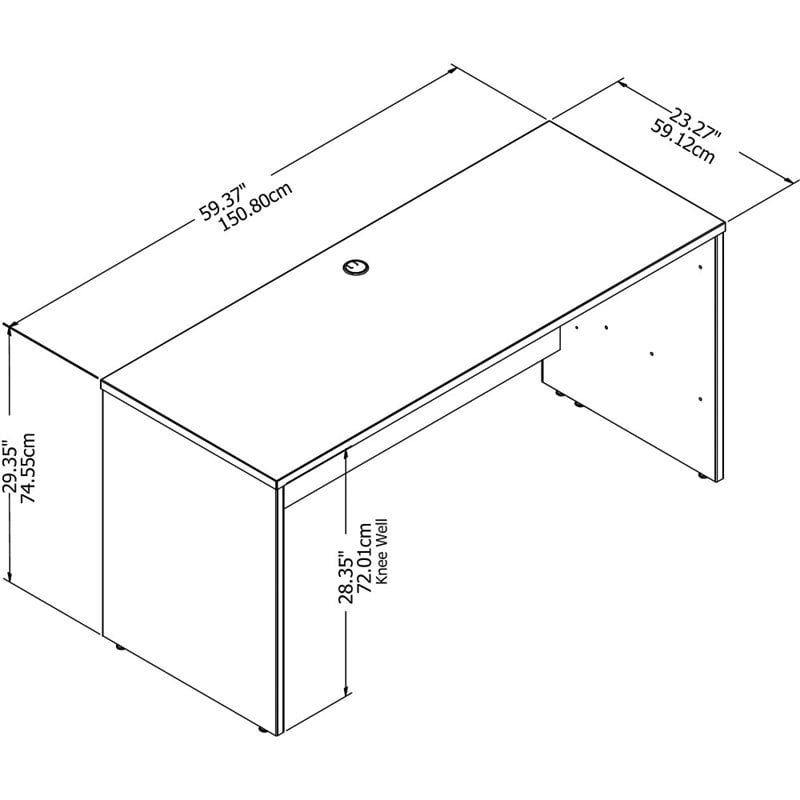 59.37"
150.80cm

23.27"
59.12cm

29.35"
74.55cm

28.35"
72.01cm
Knee Well