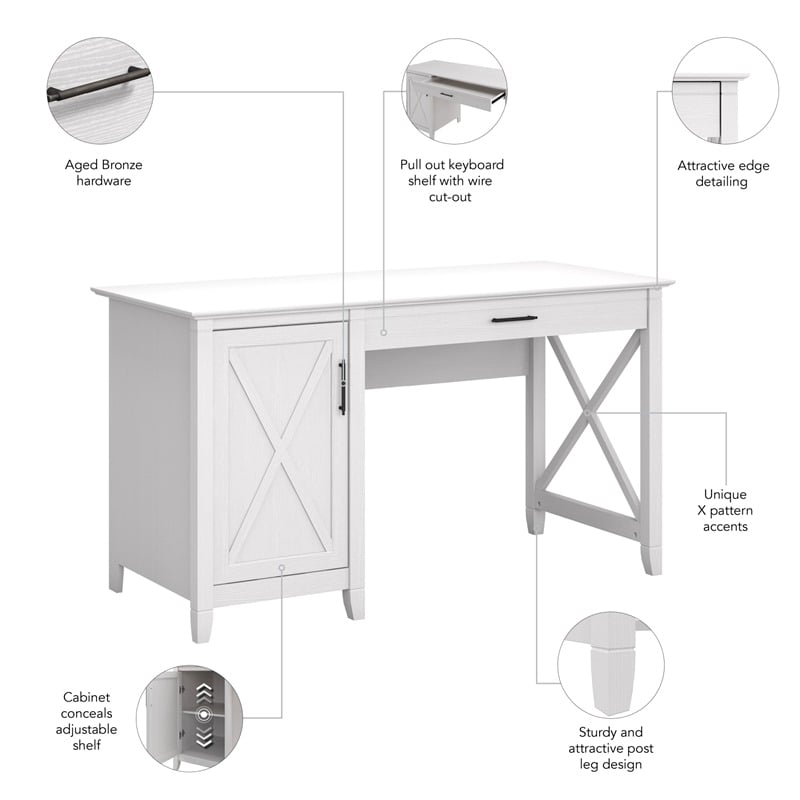 Aged Bronze hardware

Pull out keyboard shelf with wire cut-out

Attractive edge detailing

Unique X pattern accents

Cabinet conceals adjustable shelf

Sturdy and attractive post leg design