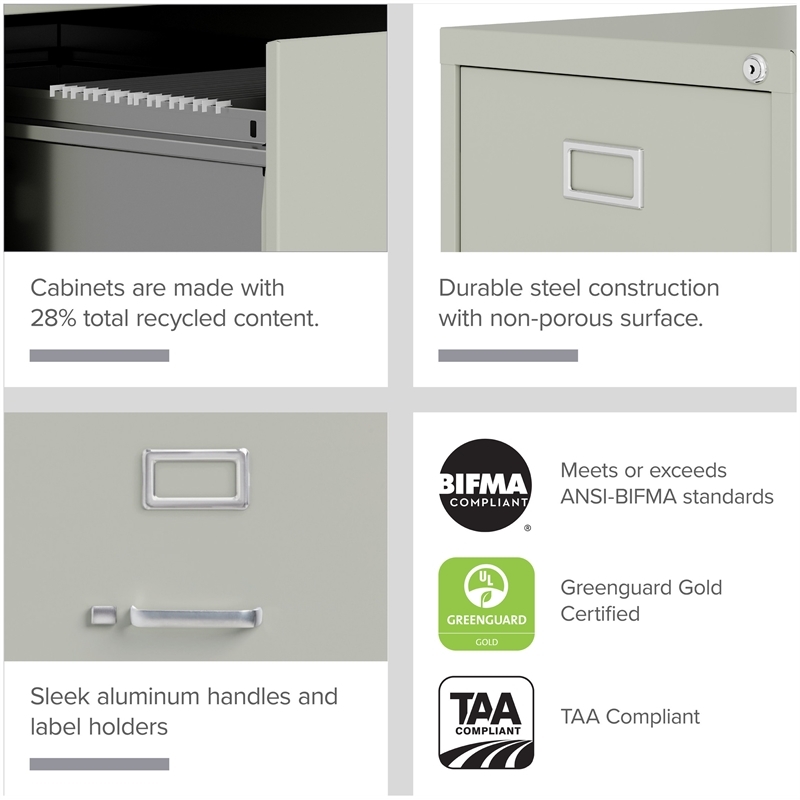 Cabinets are made with 28% total recycled content.

Durable steel construction with non-porous surface.

Sleek aluminum handles and label holders

BIFMA COMPLIANT ®

Meets or exceeds ANSI-BIFMA standards

UL GREENGUARD GOLD

Greenguard Gold Certified

TAA COMPLIANT

TAA Compliant