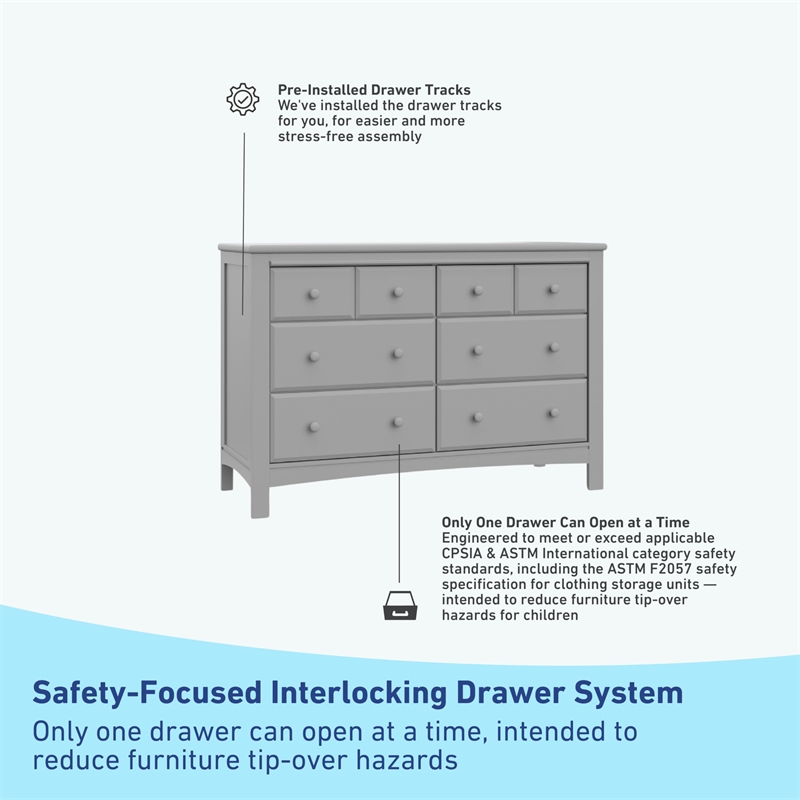 Pre-Installed Drawer Tracks
We've installed the drawer tracks for you, for easier and more stress-free assembly

Only One Drawer Can Open at a Time
Engineered to meet or exceed applicable CPSIA & ASTM International category safety standards, including the ASTM F2057 safety specification for clothing storage units — intended to reduce furniture tip-over hazards for children

Safety-Focused Interlocking Drawer System
Only one drawer can open at a time, intended to reduce furniture tip-over hazards