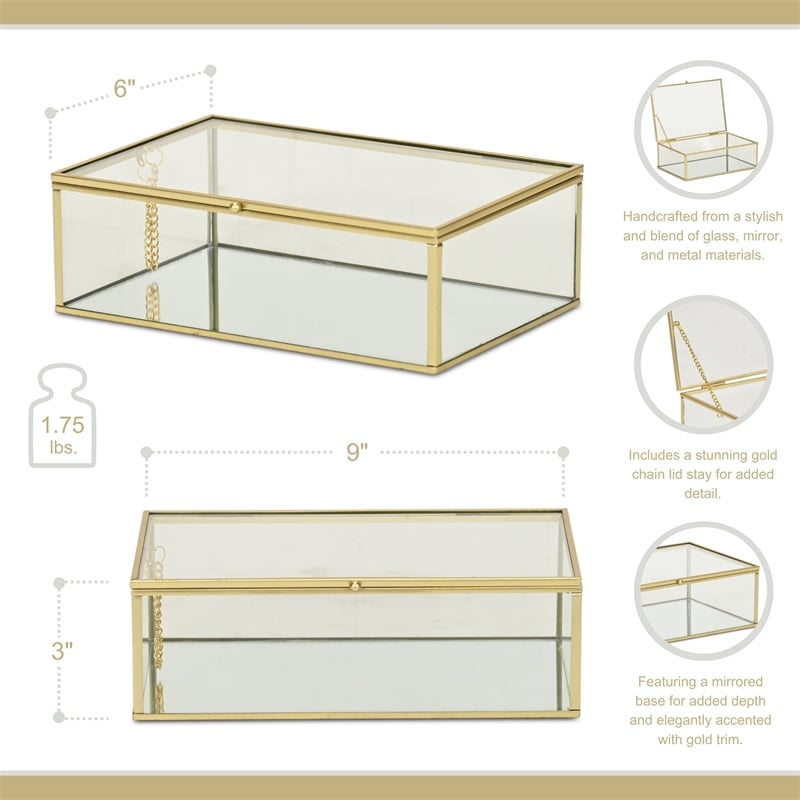 6"

1.75 lbs.

9"

3"

Handcrafted from a stylish and blend of glass, mirror, and metal materials.

Includes a stunning gold chain lid stay for added detail.

Featuring a mirrored base for added depth and elegantly accented with gold trim.