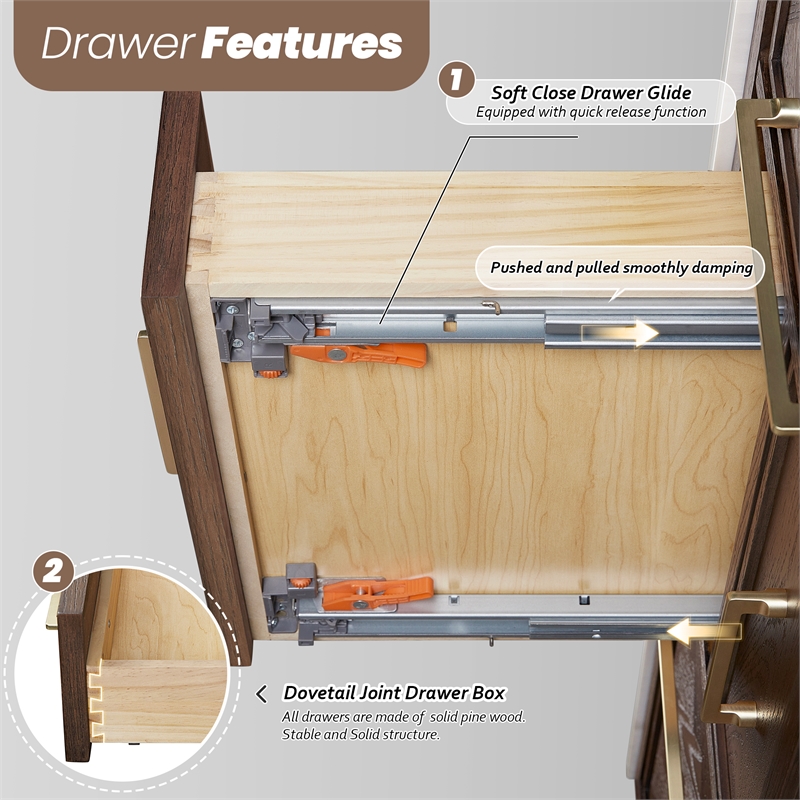 Drawer Features

1 Soft Close Drawer Glide
Equipped with quick release function

Pushed and pulled smoothly damping

2

Dovetail Joint Drawer Box
All drawers are made of solid pine wood. Stable and Solid structure.