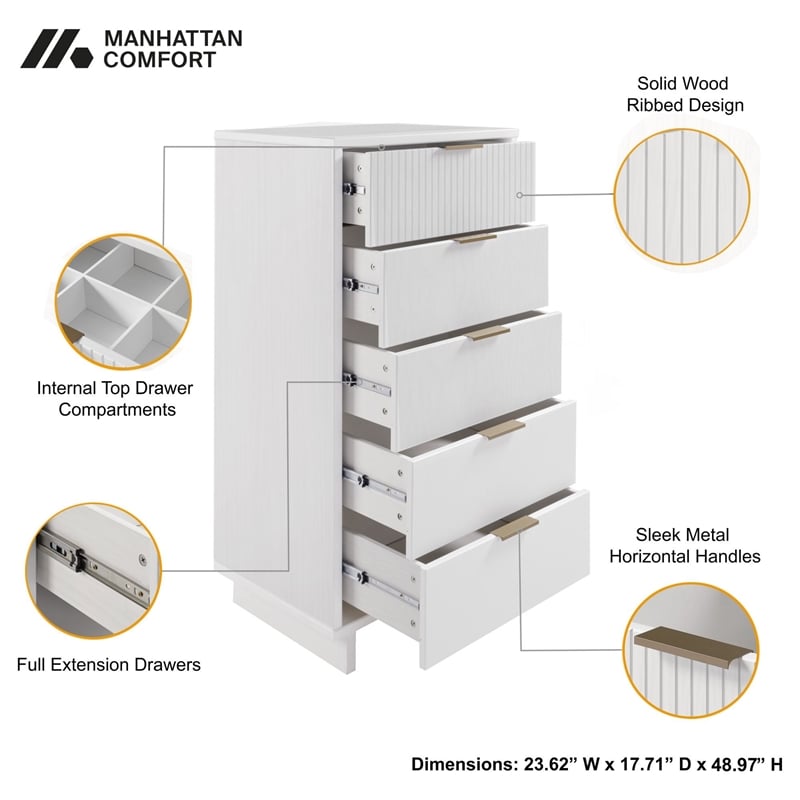 MANHATTAN COMFORT

Solid Wood Ribbed Design

Internal Top Drawer Compartments

Sleek Metal Horizontal Handles

Full Extension Drawers

Dimensions: 23.62” W x 17.71” D x 48.97” H