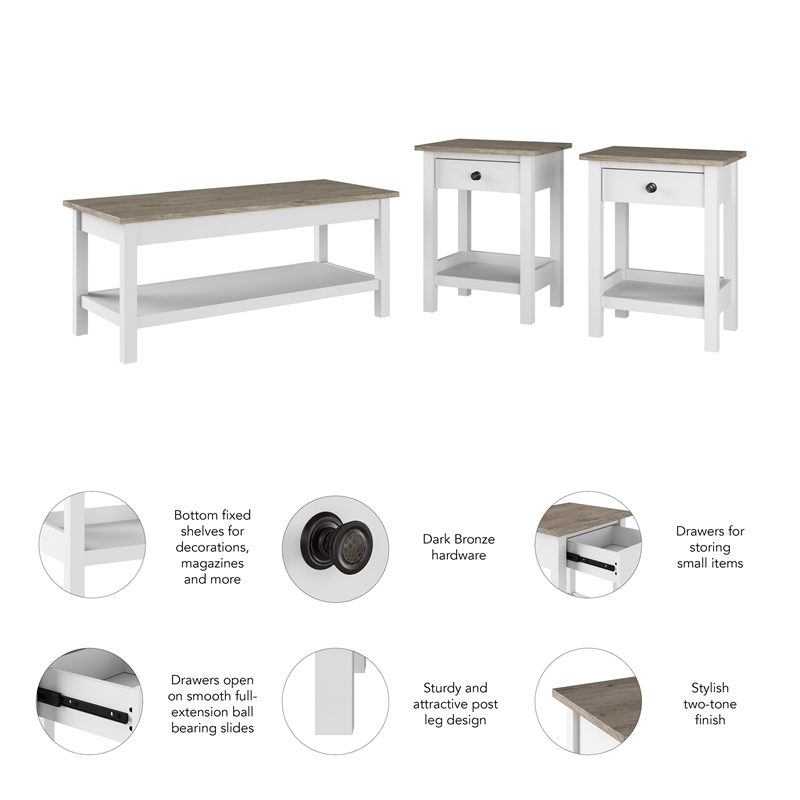 Bottom fixed shelves for decorations, magazines and more

Dark Bronze hardware

Drawers for storing small items

Drawers open on smooth full-extension ball bearing slides

Sturdy and attractive post leg design

Stylish two-tone finish