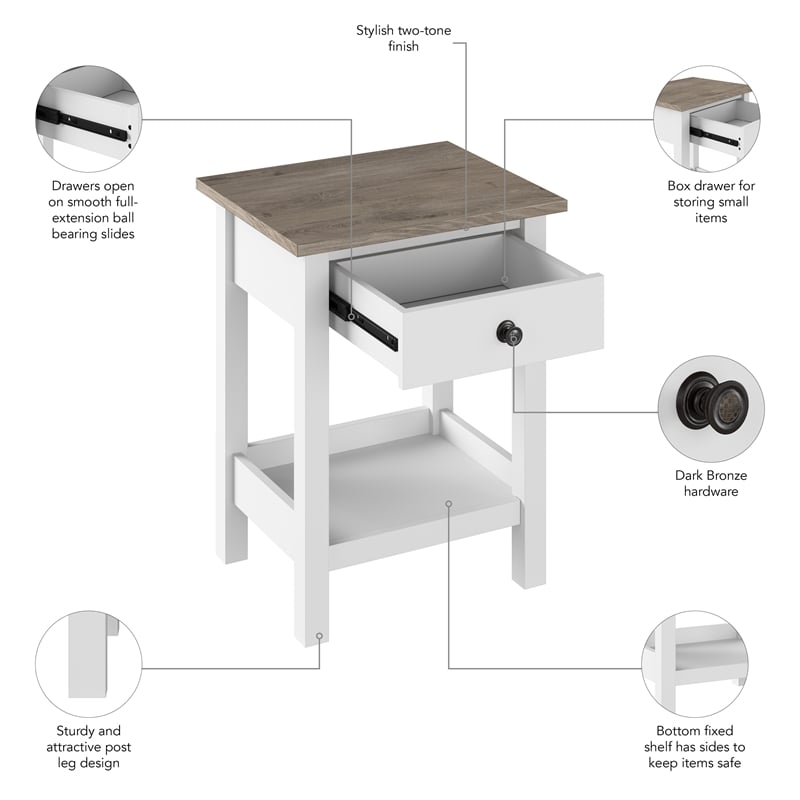 Stylish two-tone finish

Drawers open on smooth full-extension ball bearing slides

Box drawer for storing small items

Dark Bronze hardware

Sturdy and attractive post leg design

Bottom fixed shelf has sides to keep items safe