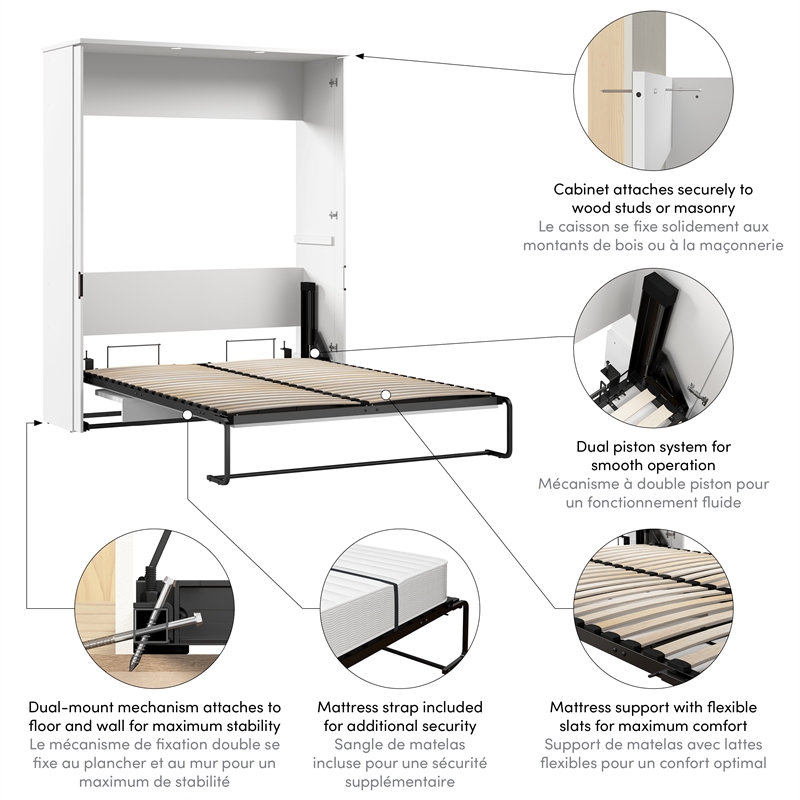 Cabinet attaches securely to wood studs or masonry
Le caisson se fixe solidement aux montants de bois ou à la maçonnerie

Dual piston system for smooth operation
Mécanisme à double piston pour un fonctionnement fluide

Dual-mount mechanism attaches to floor and wall for maximum stability
Le mécanisme de fixation double se fixe au plancher et au mur pour un maximum de stabilité

Mattress strap included for additional security
Sangle de matelas incluse pour une sécurité supplémentaire

Mattress support with flexible slats for maximum comfort
Support de matelas avec lattes flexibles pour un confort optimal