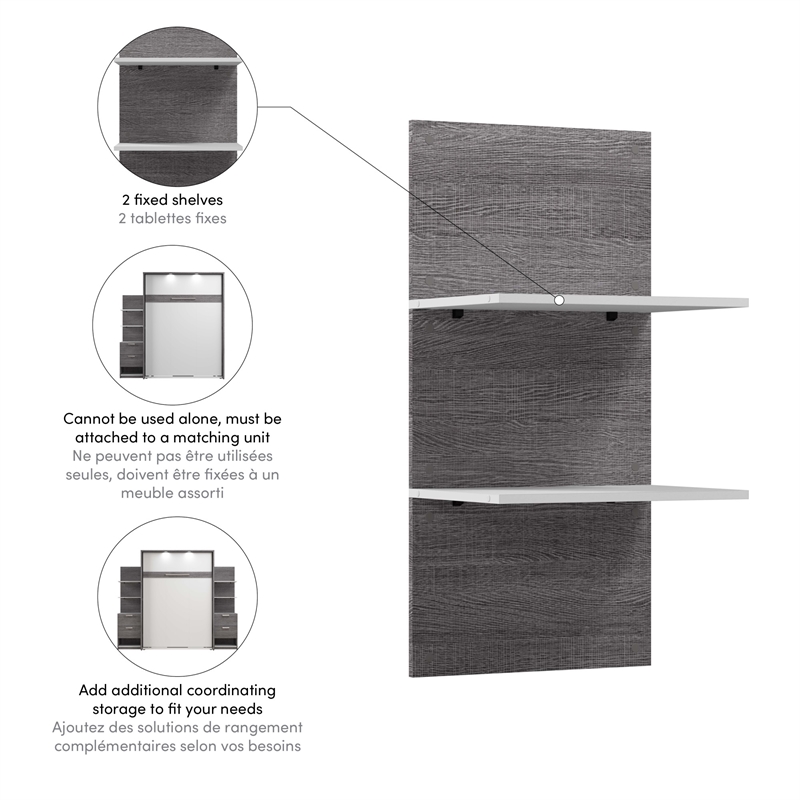 2 fixed shelves
2 tablettes fixes

Cannot be used alone, must be attached to a matching unit
Ne peuvent pas être utilisées seules, doivent être fixées à un meuble assorti

Add additional coordinating storage to fit your needs
Ajoutez des solutions de rangement complémentaires selon vos besoins