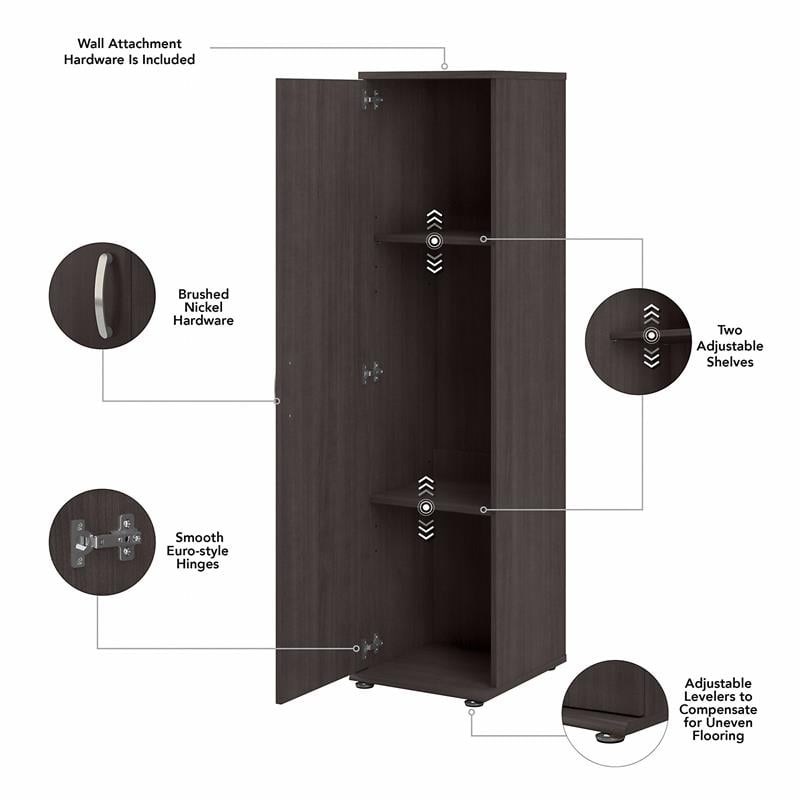 Wall Attachment Hardware Is Included

Brushed Nickel Hardware

Two Adjustable Shelves

Smooth Euro-style Hinges

Adjustable Levelers to Compensate for Uneven Flooring