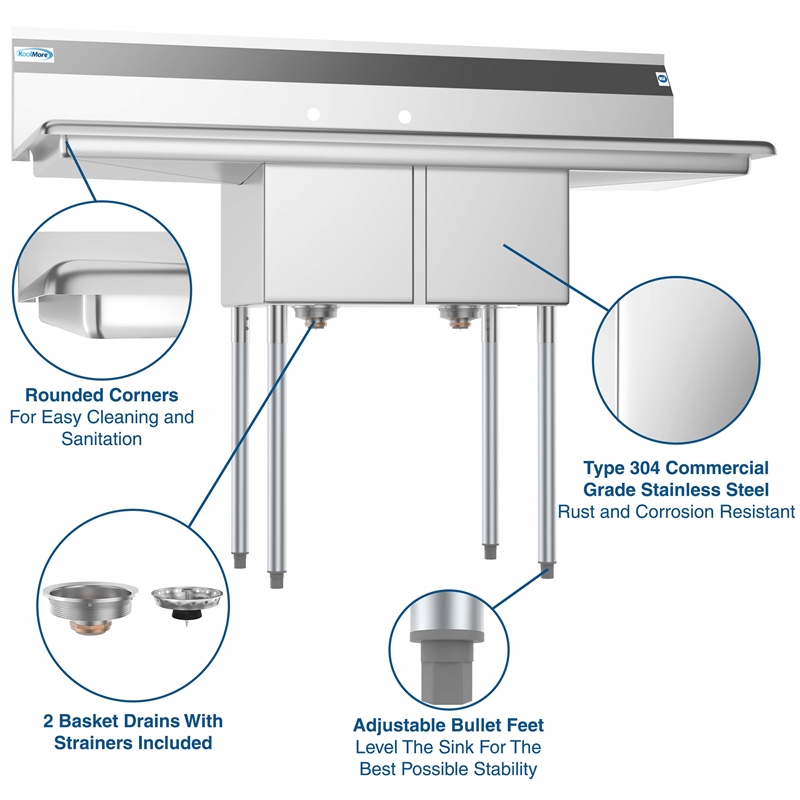 KoolMore

Rounded Corners
For Easy Cleaning and Sanitation

Type 304 Commercial Grade Stainless Steel
Rust and Corrosion Resistant

2 Basket Drains With Strainers Included

Adjustable Bullet Feet
Level The Sink For The Best Possible Stability