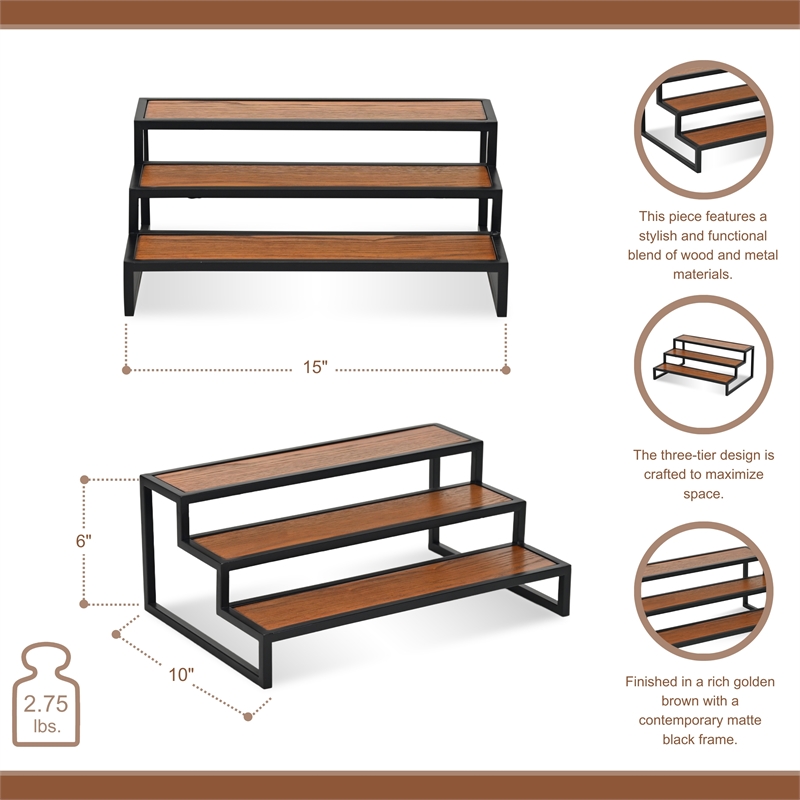 15"

6"

10"

2.75 lbs.

This piece features a stylish and functional blend of wood and metal materials.

The three-tier design is crafted to maximize space.

Finished in a rich golden brown with a contemporary matte black frame.