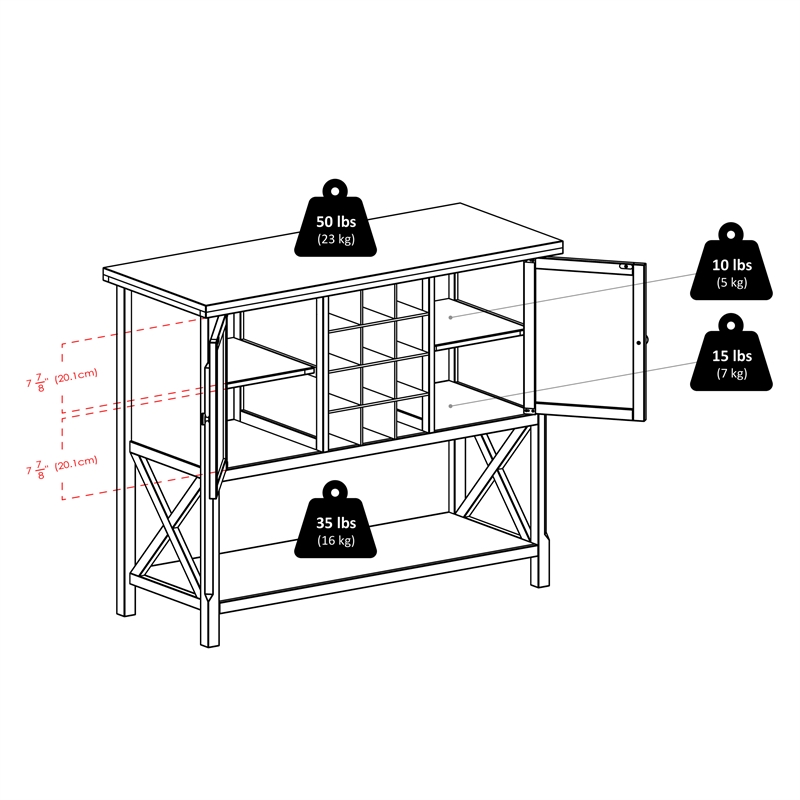 50 lbs
(23 kg)

10 lbs
(5 kg)

15 lbs
(7 kg)

$7\frac{7}{8}$" (20.1cm)

$7\frac{7}{8}$" (20.1cm)

35 lbs
(16 kg)