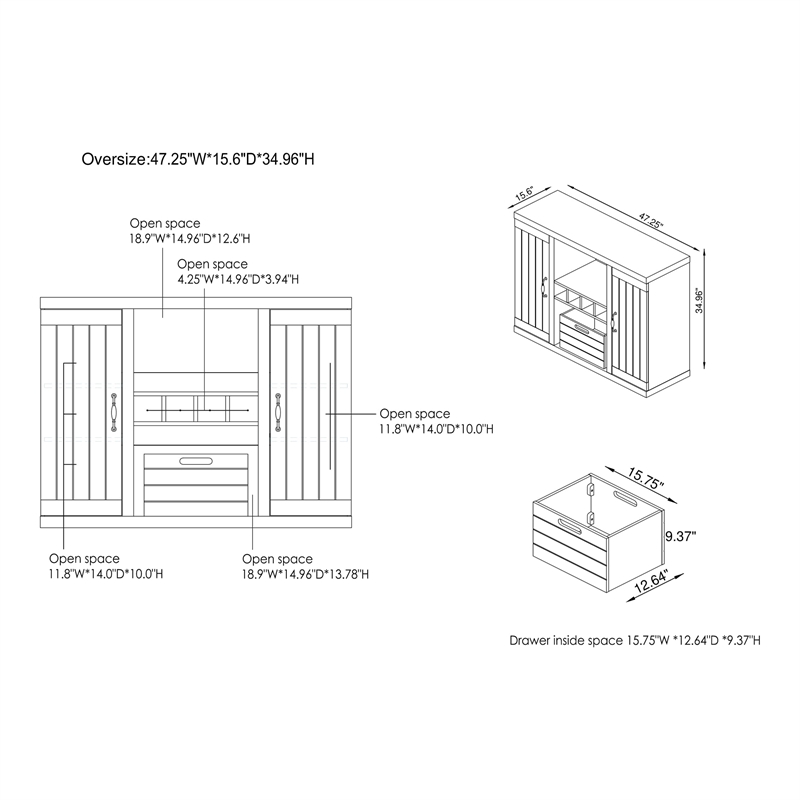 Oversize:47.25"W*15.6"D*34.96"H

Open space
18.9"W*14.96"D*12.6"H

Open space
4.25"W*14.96"D*3.94"H

Open space
11.8"W*14.0"D*10.0"H

Open space
11.8"W*14.0"D*10.0"H

Open space
18.9"W*14.96"D*13.78"H

15.6"

47.25"

34.96"

15.75"

9.37"

12.64"

Drawer inside space 15.75"W *12.64"D *9.37"H