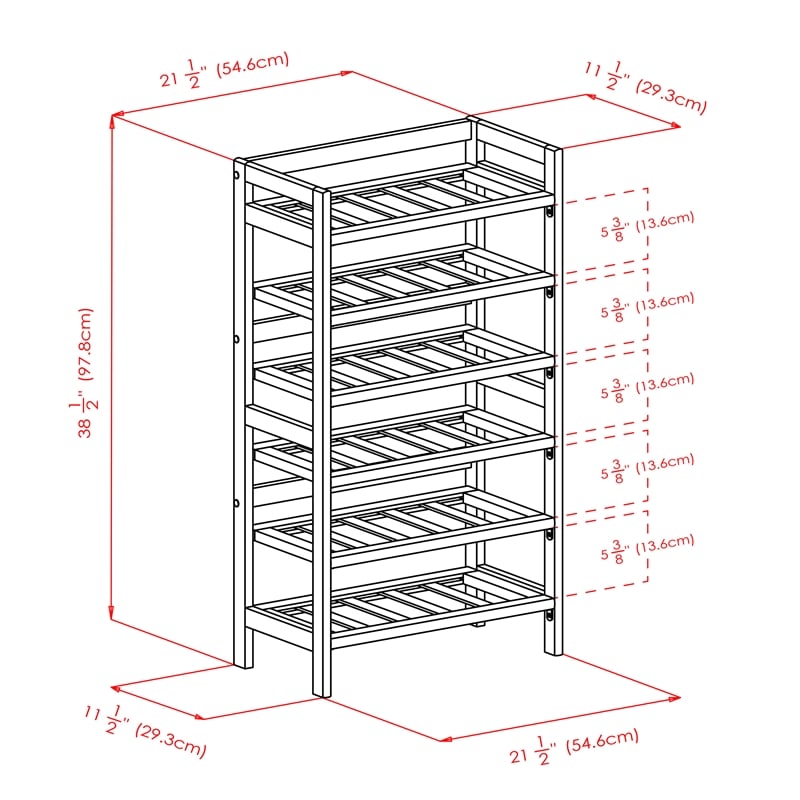 $21\frac{1}{2}$" (54.6cm)

$11\frac{1}{2}$" (29.3cm)

$38\frac{1}{2}$" (97.8cm)

$5\frac{3}{8}$" (13.6cm)

$5\frac{3}{8}$" (13.6cm)

$5\frac{3}{8}$" (13.6cm)

$5\frac{3}{8}$" (13.6cm)

$5\frac{3}{8}$" (13.6cm)

$11\frac{1}{2}$" (29.3cm)

$21\frac{1}{2}$" (54.6cm)