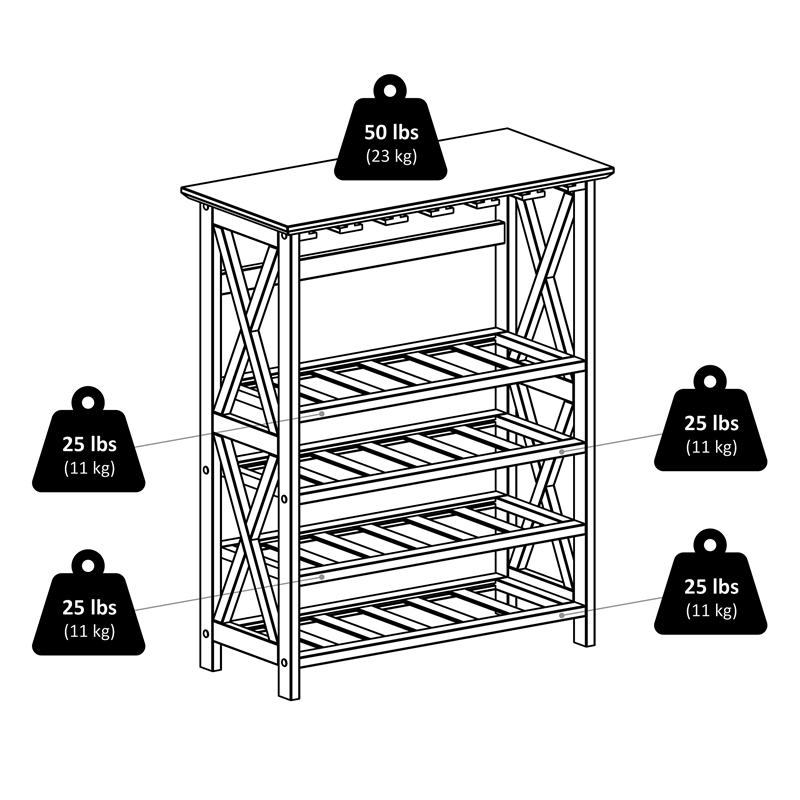 50 lbs
(23 kg)

25 lbs
(11 kg)

25 lbs
(11 kg)

25 lbs
(11 kg)

25 lbs
(11 kg)