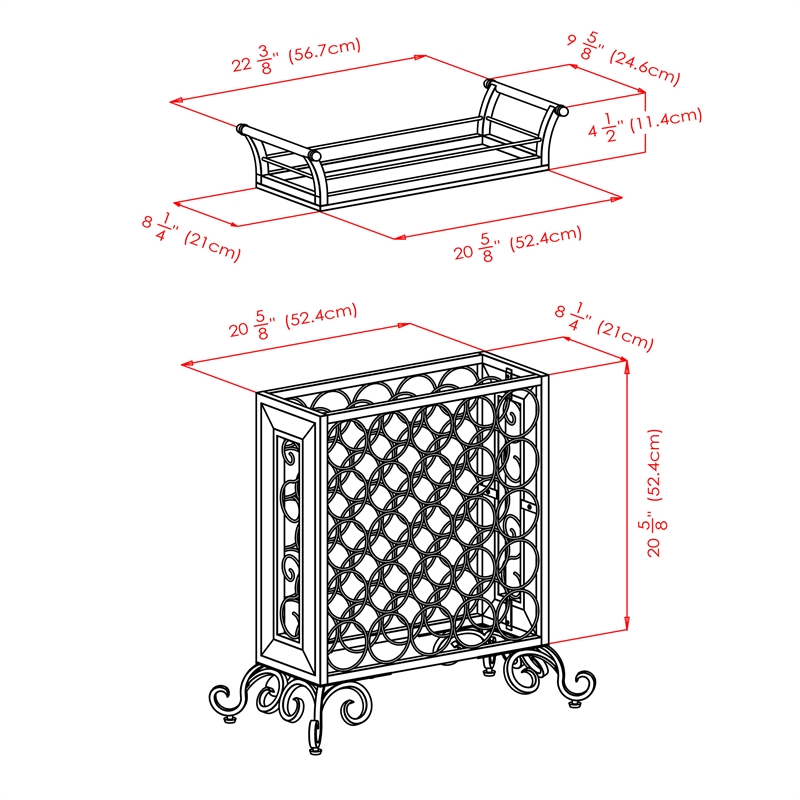 $22\frac{3}{8}$" (56.7cm)

$9\frac{5}{8}$" (24.6cm)

$4\frac{1}{2}$" (11.4cm)

$8\frac{1}{4}$" (21cm)

$20\frac{5}{8}$" (52.4cm)

$20\frac{5}{8}$" (52.4cm)

$8\frac{1}{4}$" (21cm)

$20\frac{5}{8}$" (52.4cm)