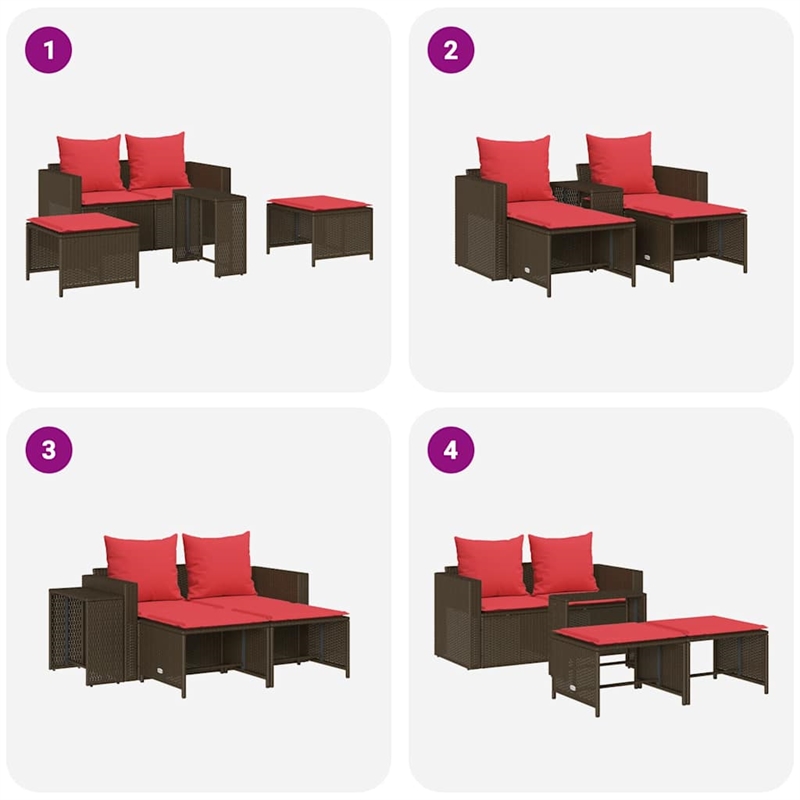 1

2

3

4