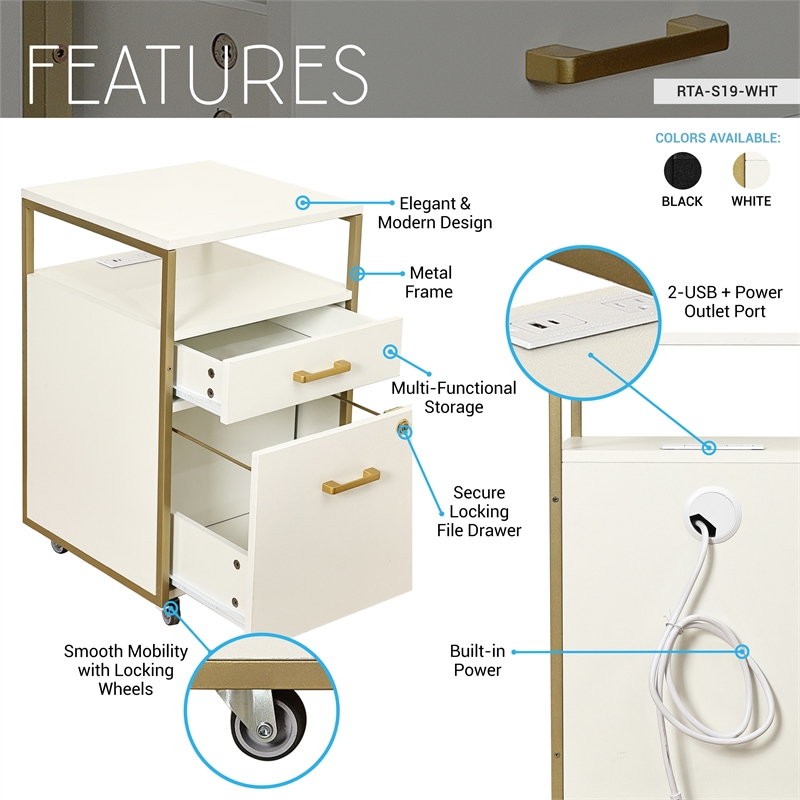 FEATURES

RTA-S19-WHT

COLORS AVAILABLE:

BLACK

WHITE

Elegant & Modern Design

Metal Frame

Multi-Functional Storage

Secure Locking File Drawer

Smooth Mobility with Locking Wheels

2-USB + Power Outlet Port

Built-in Power