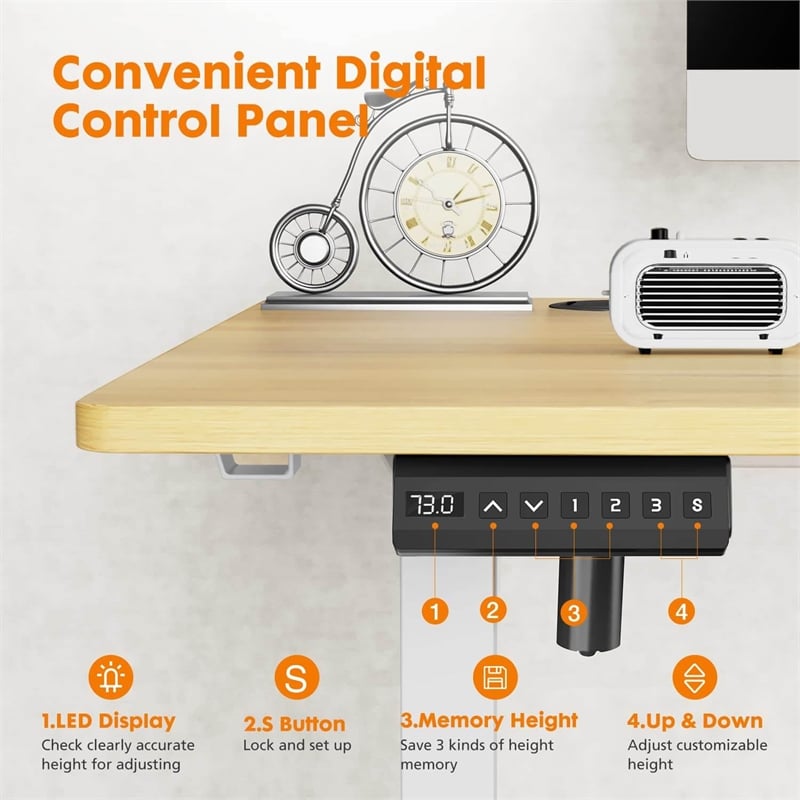 Convenient Digital Control Panel

73.0

1 2 3 S

1
2
3
4

S

1.LED Display
Check clearly accurate height for adjusting

2.S Button
Lock and set up

3.Memory Height
Save 3 kinds of height memory

4.Up & Down
Adjust customizable height