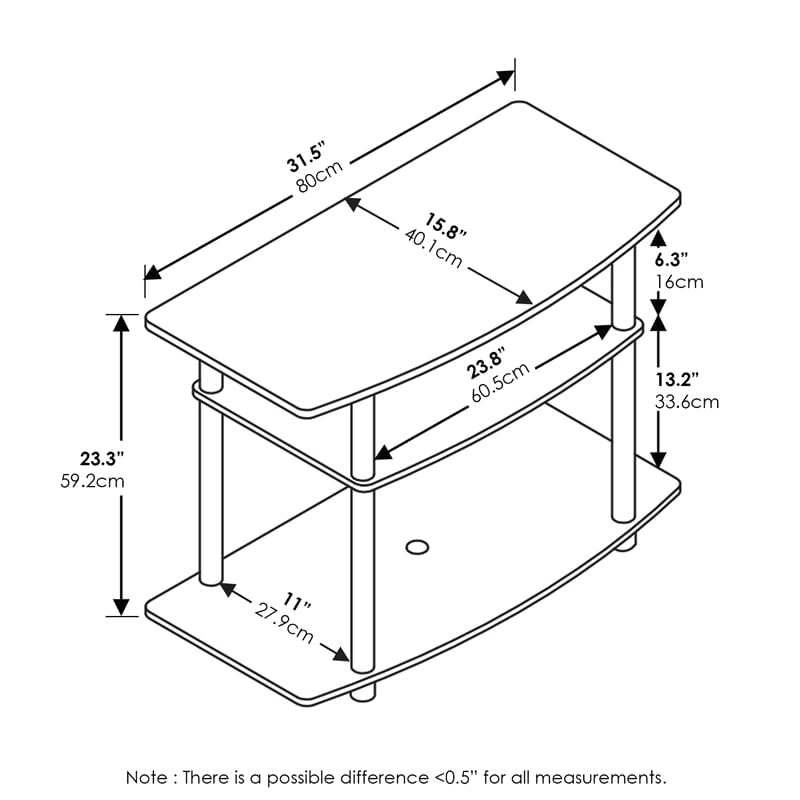 31.5"
80cm

15.8"
40.1cm

6.3"
16cm

23.8"
60.5cm

13.2"
33.6cm

23.3"
59.2cm

11"
27.9cm

Note : There is a possible difference <0.5" for all measurements.