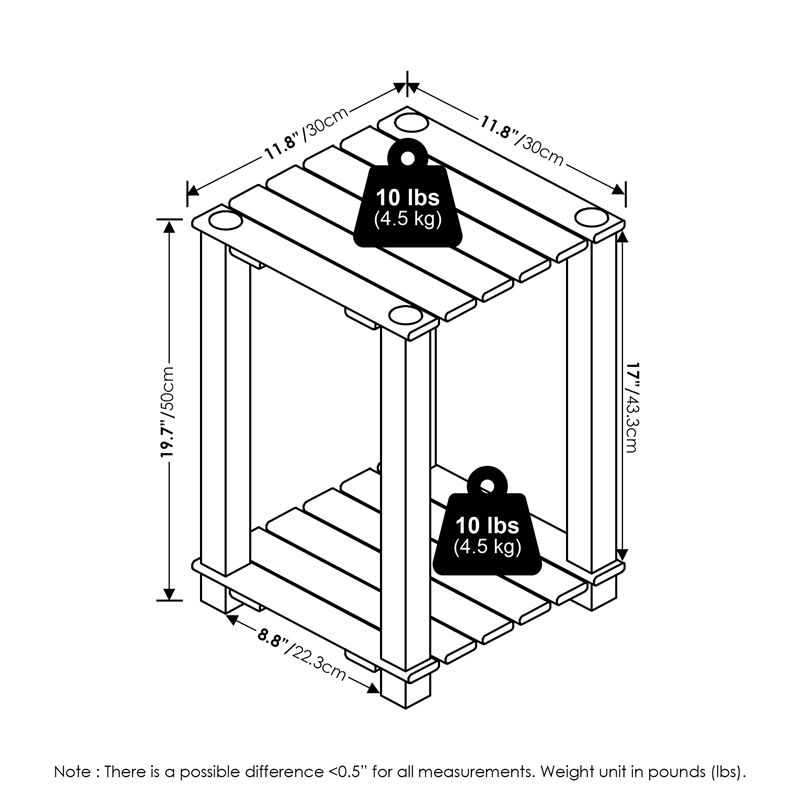 11.8"/30cm
11.8"/30cm
10 lbs
(4.5 kg)
19.7"/50cm
17"/43.3cm
10 lbs
(4.5 kg)
8.8"/22.3cm

Note : There is a possible difference <0.5" for all measurements. Weight unit in pounds (lbs).