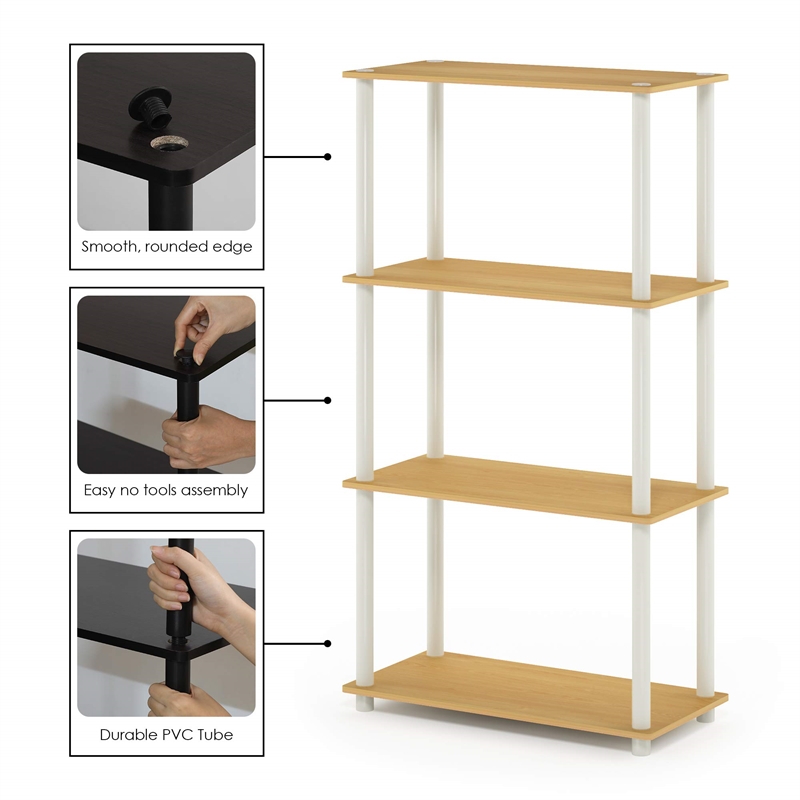 Smooth, rounded edge

Easy no tools assembly

Durable PVC Tube