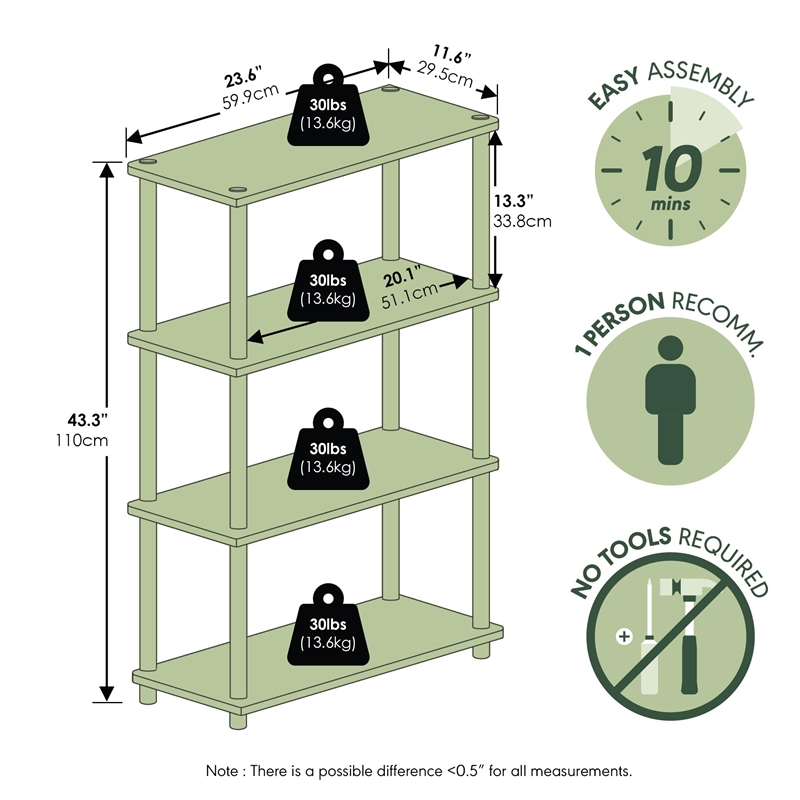 23.6"
59.9cm

11.6"
29.5cm

30lbs
(13.6kg)

13.3"
33.8cm

30lbs
(13.6kg)

20.1"
51.1cm

43.3"
110cm

30lbs
(13.6kg)

30lbs
(13.6kg)

EASY ASSEMBLY
10
mins

1 PERSON RECOMM.

NO TOOLS REQUIRED

Note : There is a possible difference <0.5" for all measurements.