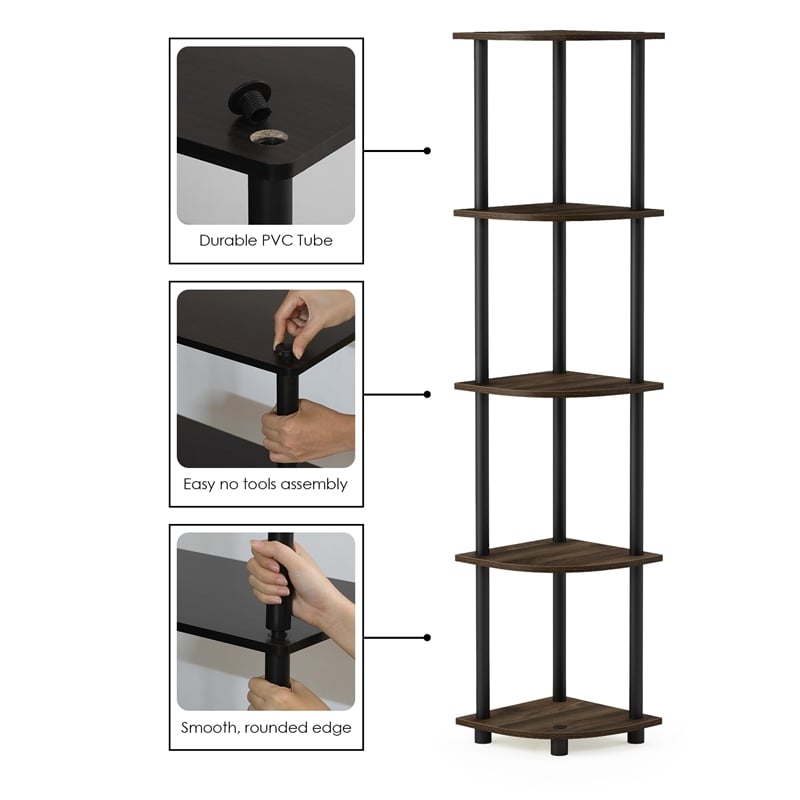 Durable PVC Tube

Easy no tools assembly

Smooth, rounded edge