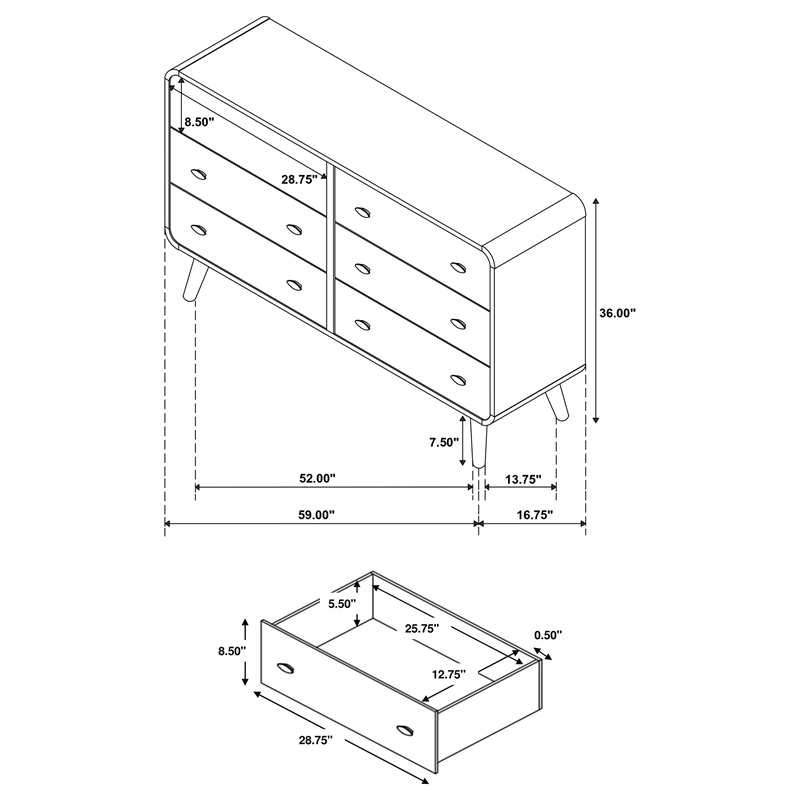 8.50"
28.75"
36.00"
7.50"
52.00"
13.75"
59.00"
16.75"

5.50"
25.75"
0.50"
8.50"
12.75"
28.75"