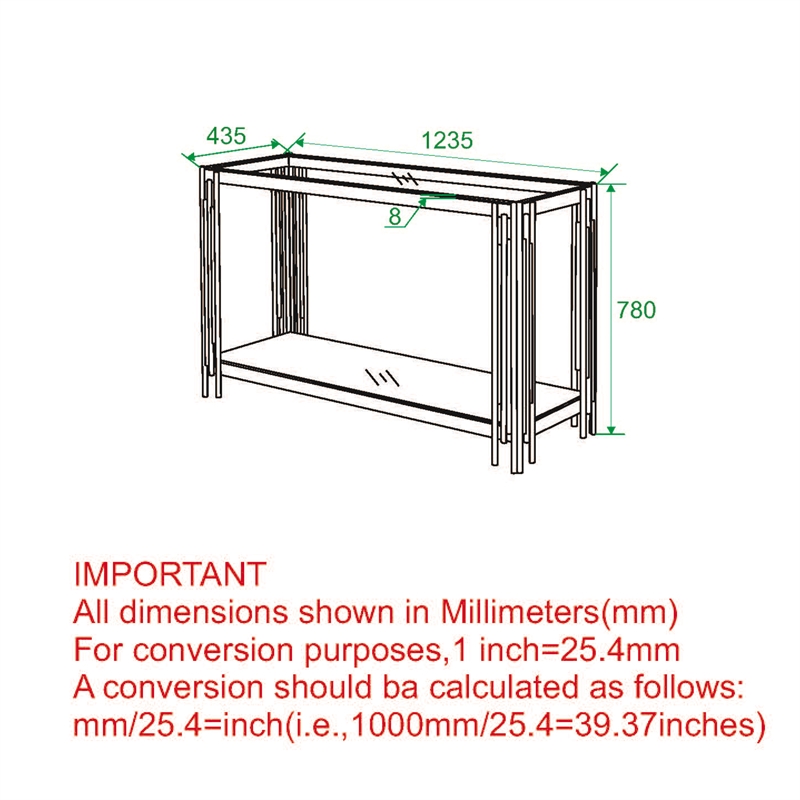 435

1235

8

780

IMPORTANT
All dimensions shown in Millimeters(mm)
For conversion purposes,1 inch=25.4mm
A conversion should ba calculated as follows:
mm/25.4=inch(i.e.,1000mm/25.4=39.37inches)