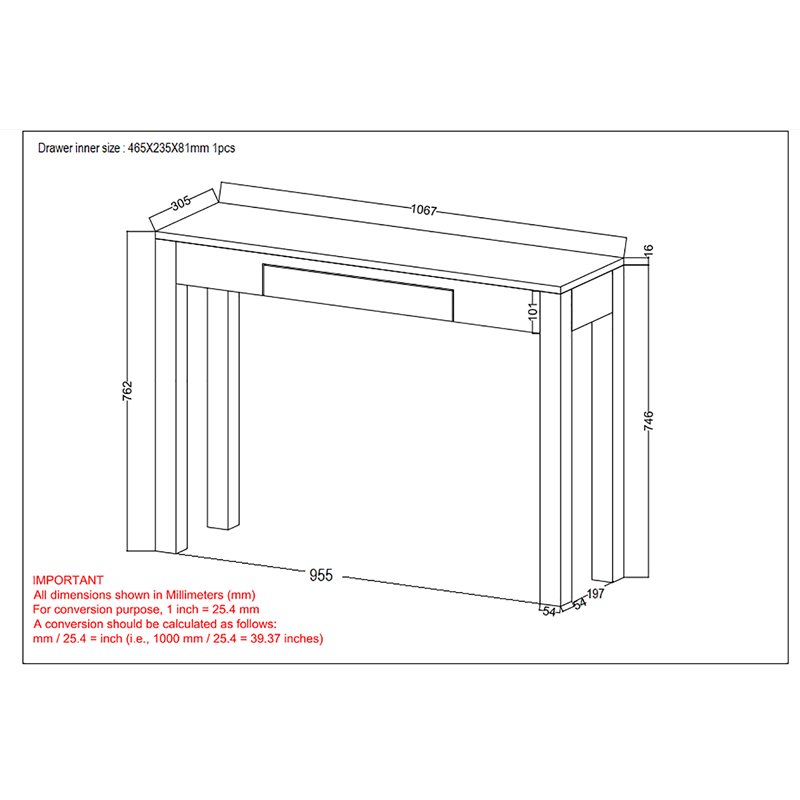 Drawer inner size : 465X235X81mm 1pcs

305

1067

16

101

762

746

955

54

54

197

IMPORTANT
All dimensions shown in Millimeters (mm)
For conversion purpose, 1 inch = 25.4 mm
A conversion should be calculated as follows:
mm / 25.4 = inch (i.e., 1000 mm / 25.4 = 39.37 inches)