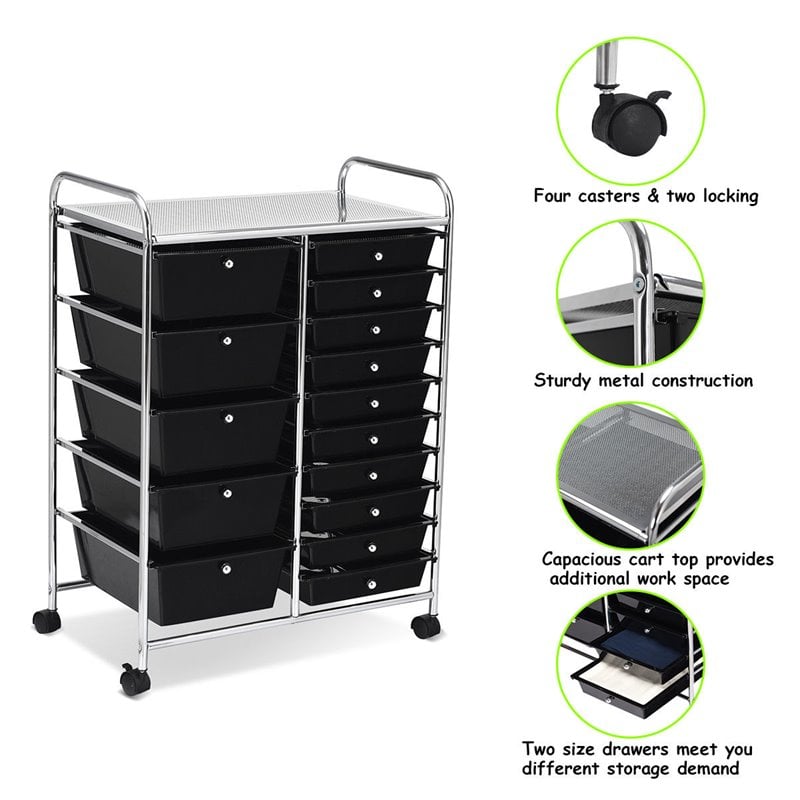 Four casters & two locking

Sturdy metal construction

Capacious cart top provides additional work space

Two size drawers meet you different storage demand