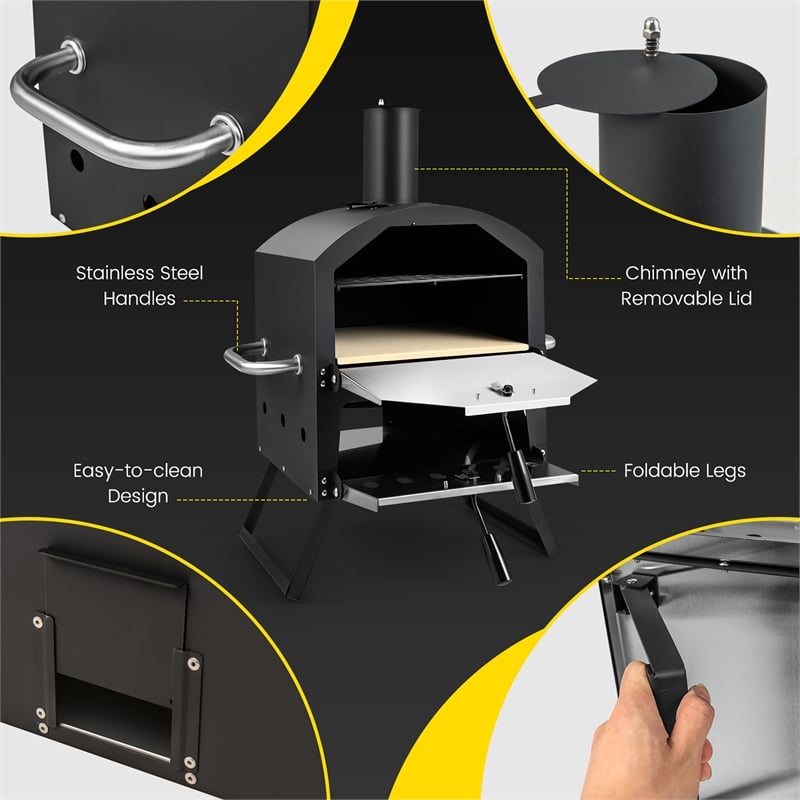 Stainless Steel Handles

Chimney with Removable Lid

Easy-to-clean Design

Foldable Legs