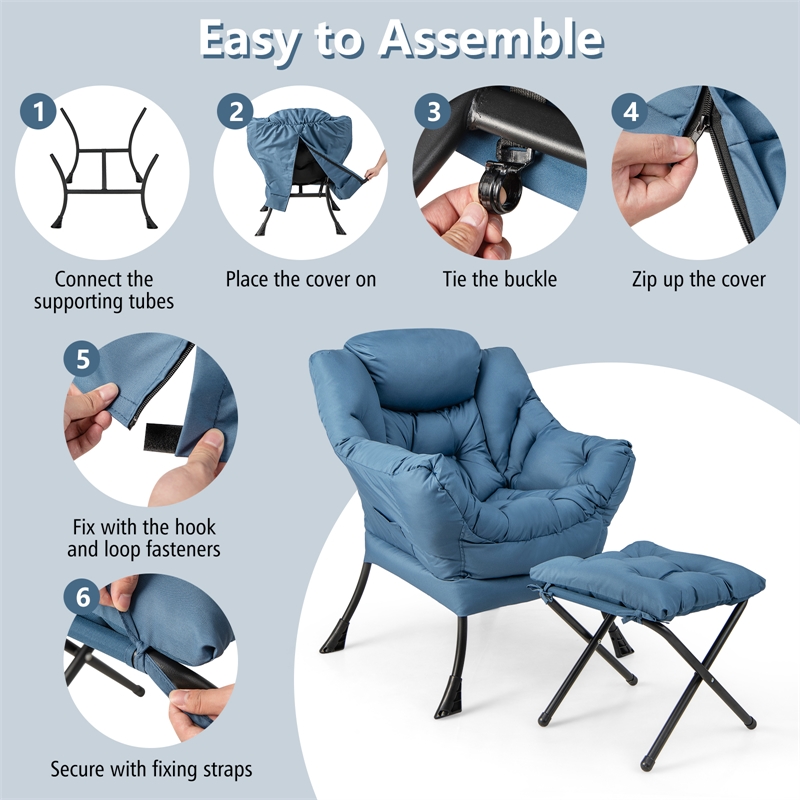 Easy to Assemble

1
Connect the supporting tubes

2
Place the cover on

3
Tie the buckle

4
Zip up the cover

5
Fix with the hook and loop fasteners

6
Secure with fixing straps