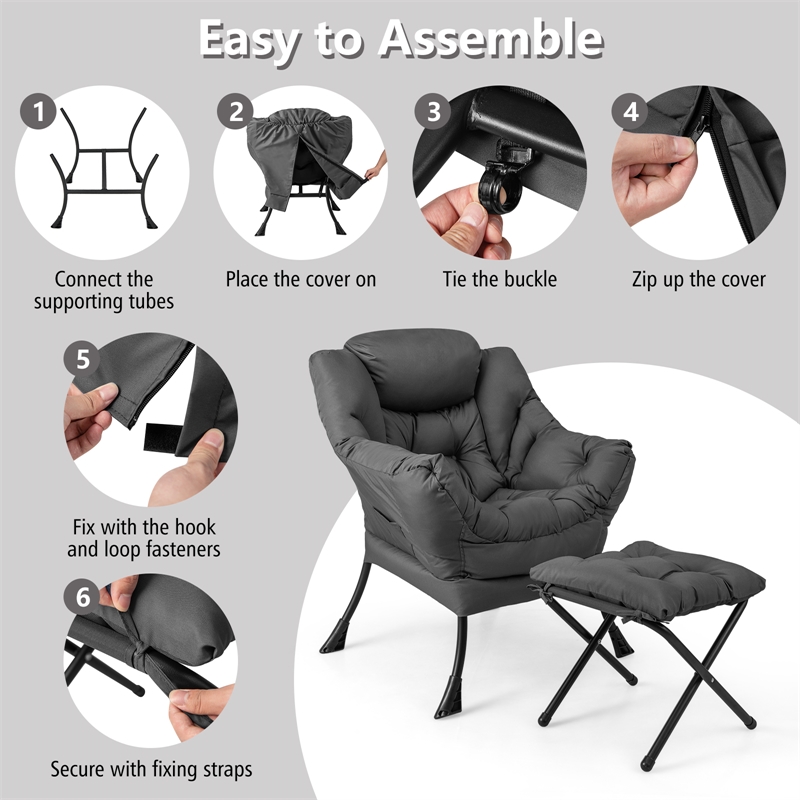 Easy to Assemble

1
Connect the supporting tubes

2
Place the cover on

3
Tie the buckle

4
Zip up the cover

5
Fix with the hook and loop fasteners

6
Secure with fixing straps