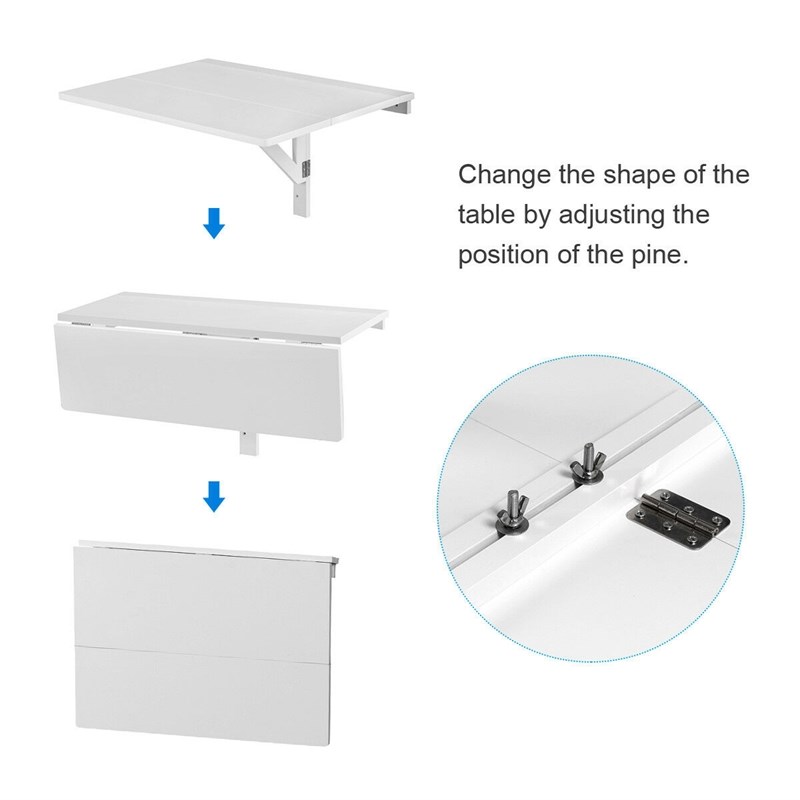 Change the shape of the table by adjusting the position of the pine.