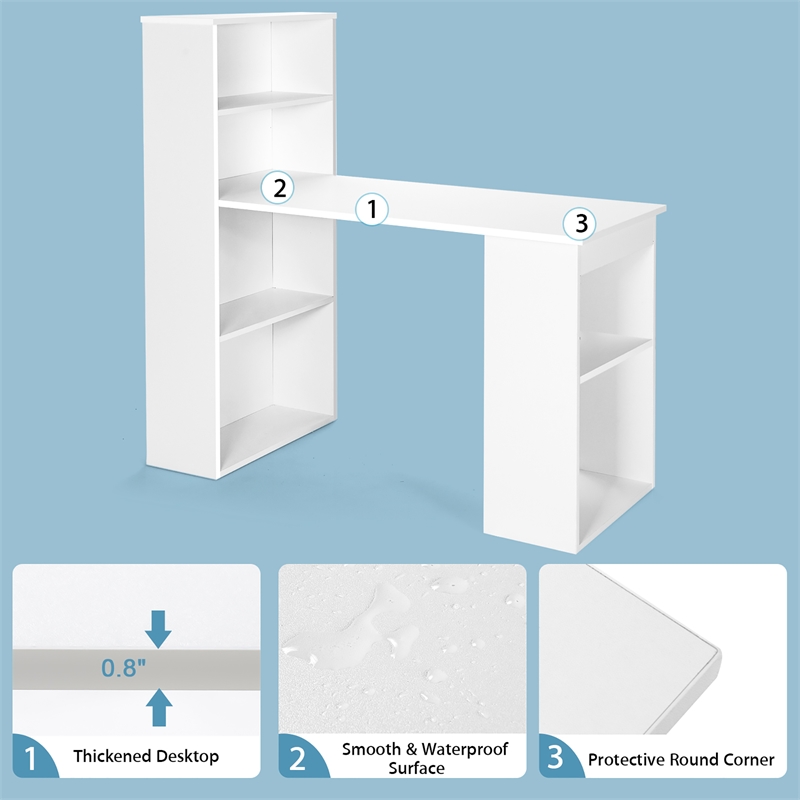 2
1
3
0.8"
1 Thickened Desktop
2 Smooth & Waterproof Surface
3 Protective Round Corner