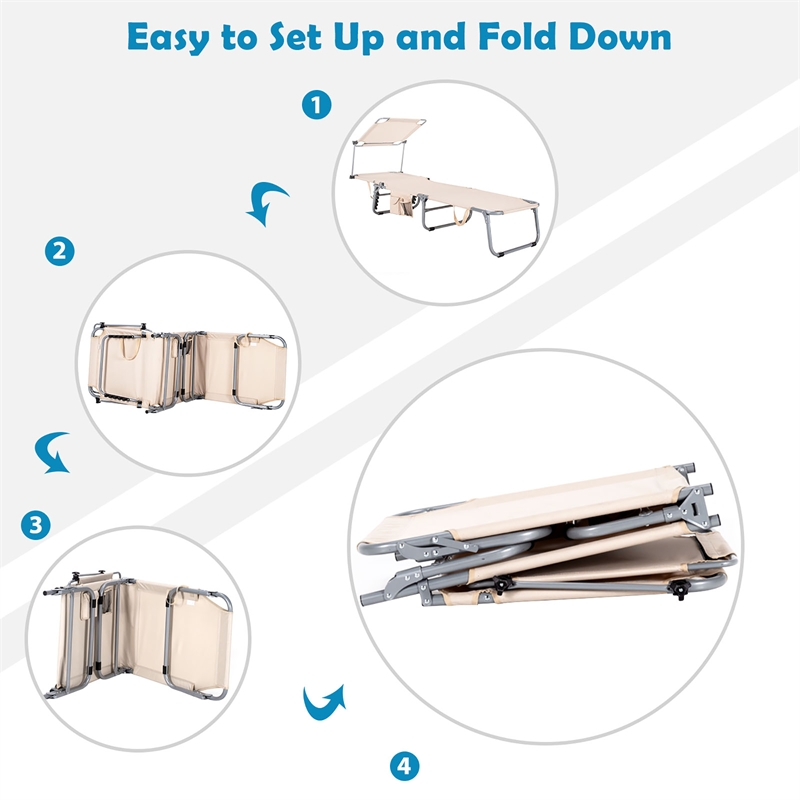 Easy to Set Up and Fold Down

1

2

3

4