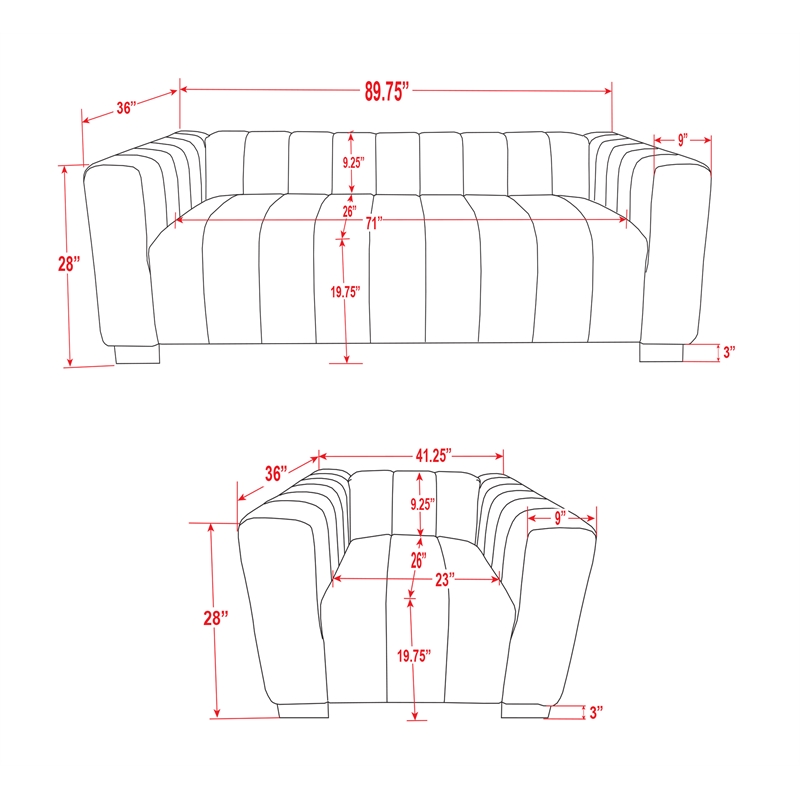 36”
89.75”
9”
9.25”
26”
71”
28”
19.75”
3”

36”
41.25”
9.25”
9”
26”
23”
28”
19.75”
3”