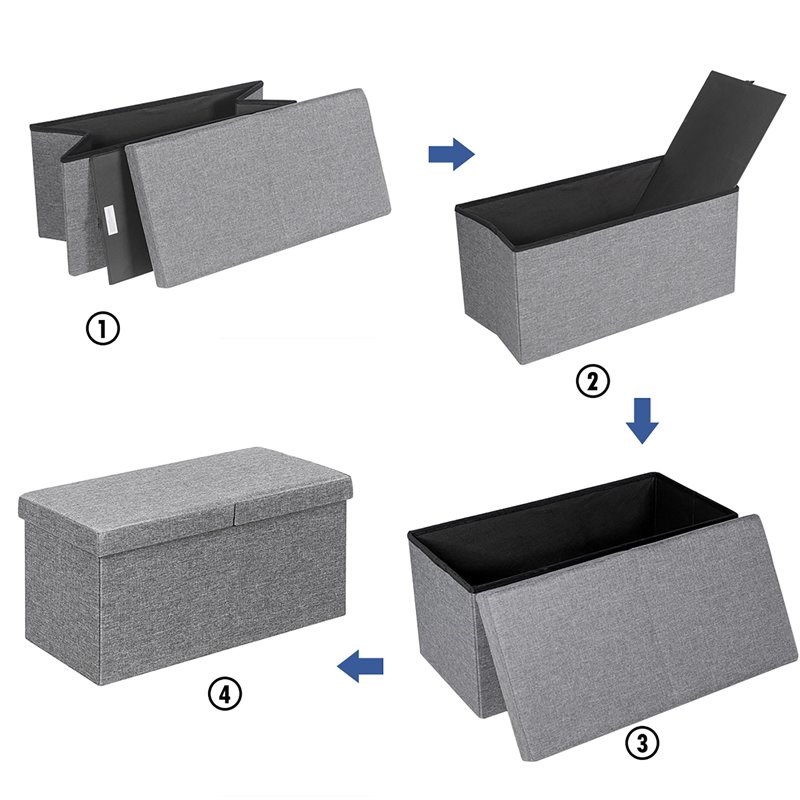 ①
②
③
④