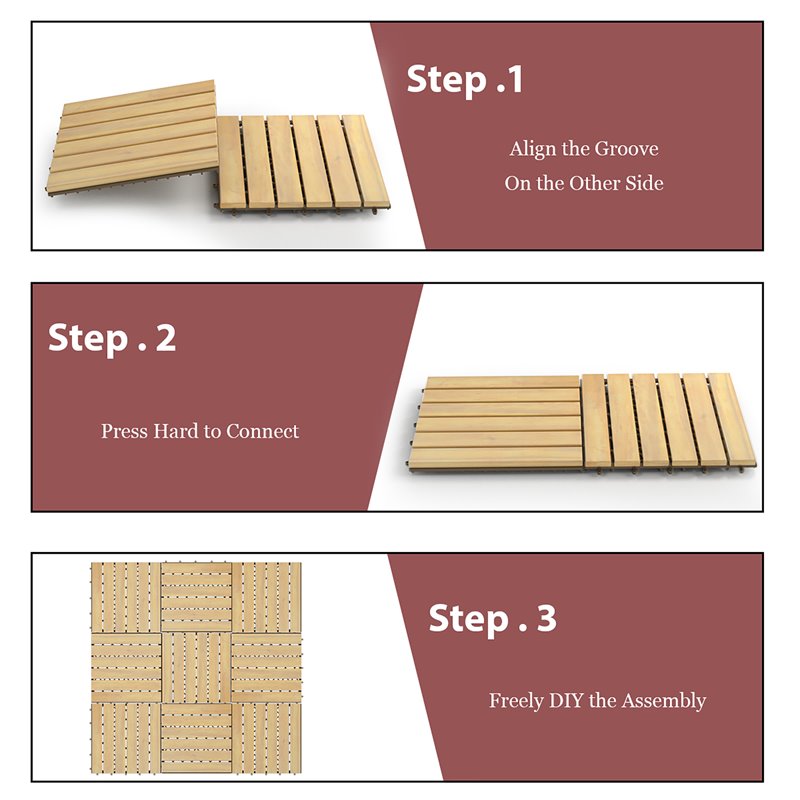 Step .1

Align the Groove
On the Other Side

Step . 2

Press Hard to Connect

Step . 3

Freely DIY the Assembly