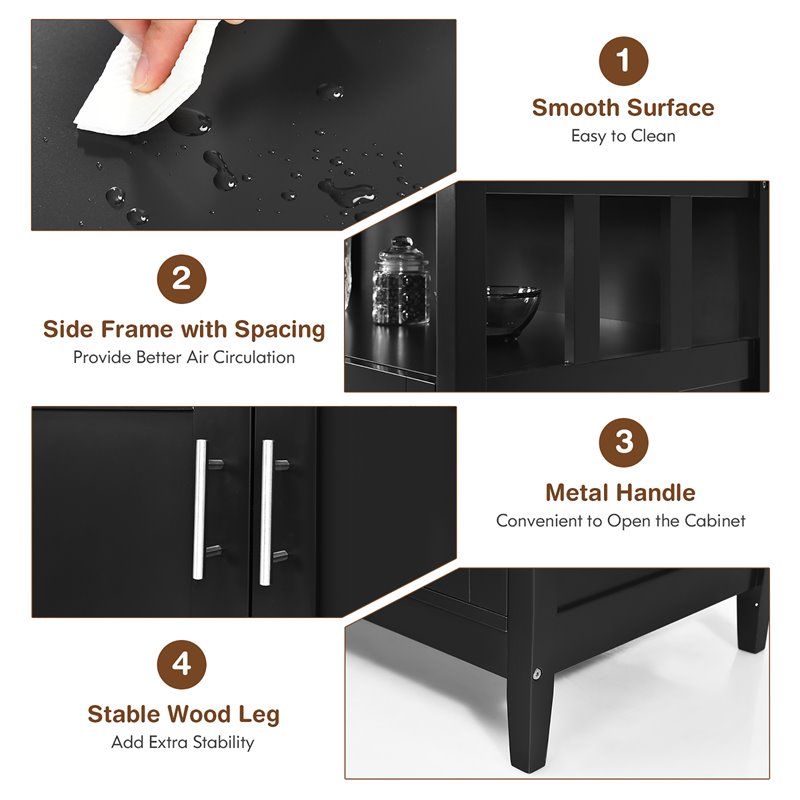 1
Smooth Surface
Easy to Clean

2
Side Frame with Spacing
Provide Better Air Circulation

3
Metal Handle
Convenient to Open the Cabinet

4
Stable Wood Leg
Add Extra Stability