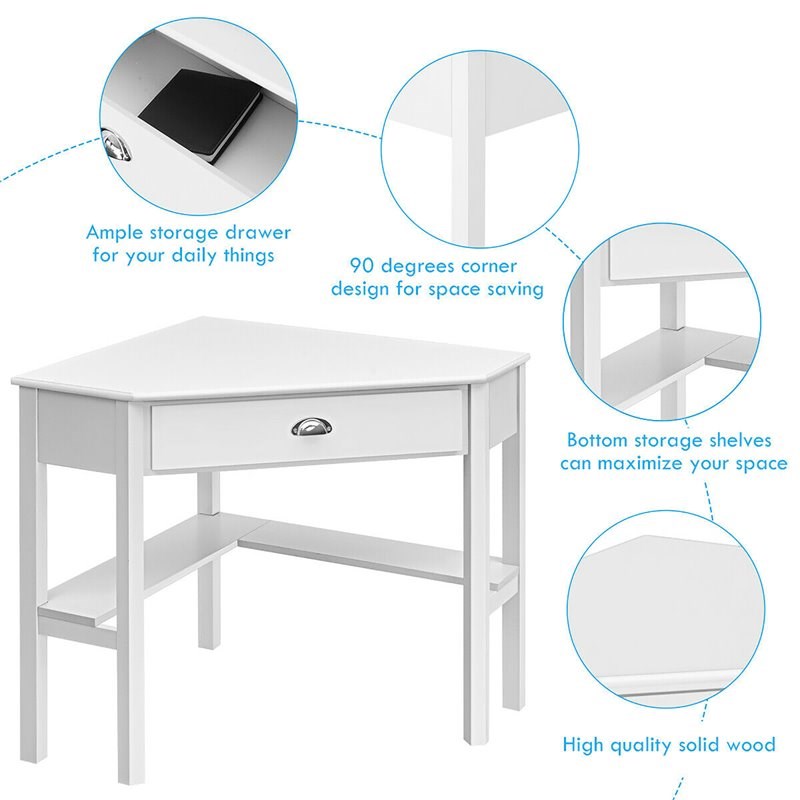 Ample storage drawer for your daily things

90 degrees corner design for space saving

Bottom storage shelves can maximize your space

High quality solid wood