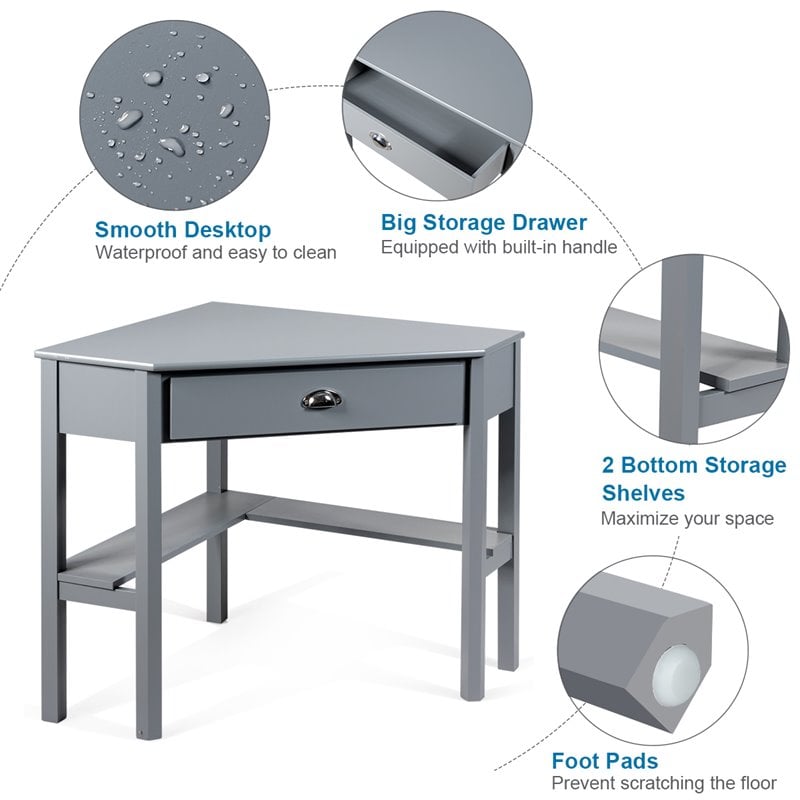 Smooth Desktop
Waterproof and easy to clean

Big Storage Drawer
Equipped with built-in handle

2 Bottom Storage Shelves
Maximize your space

Foot Pads
Prevent scratching the floor