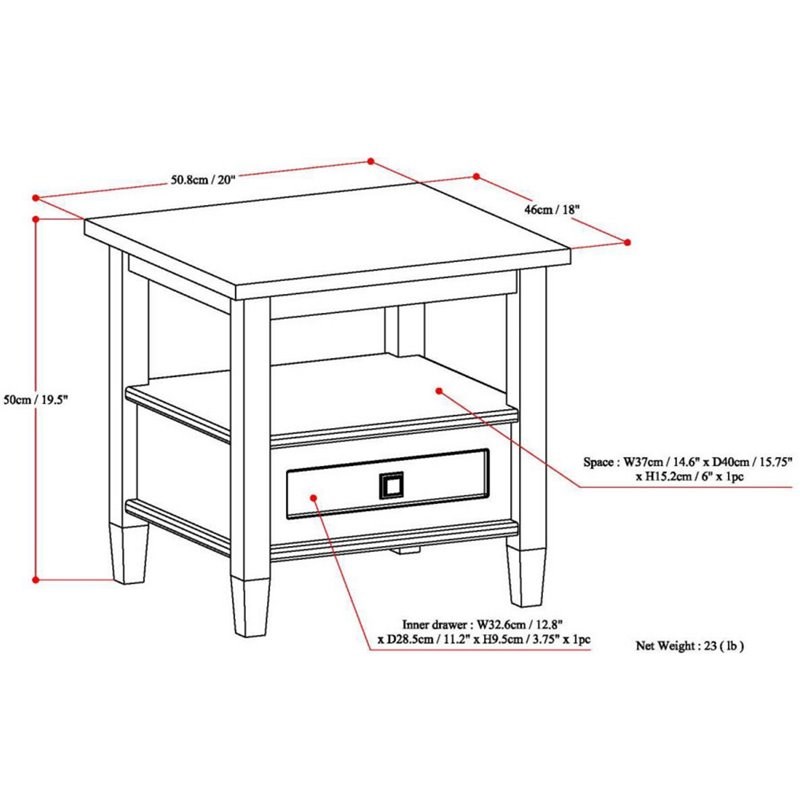 50.8cm / 20"

46cm / 18"

50cm / 19.5"

Space : W37cm / 14.6" x D40cm / 15.75" x H15.2cm / 6" x 1pc

Inner drawer : W32.6cm / 12.8" x D28.5cm / 11.2" x H9.5cm / 3.75" x 1pc

Net Weight : 23 ( lb )